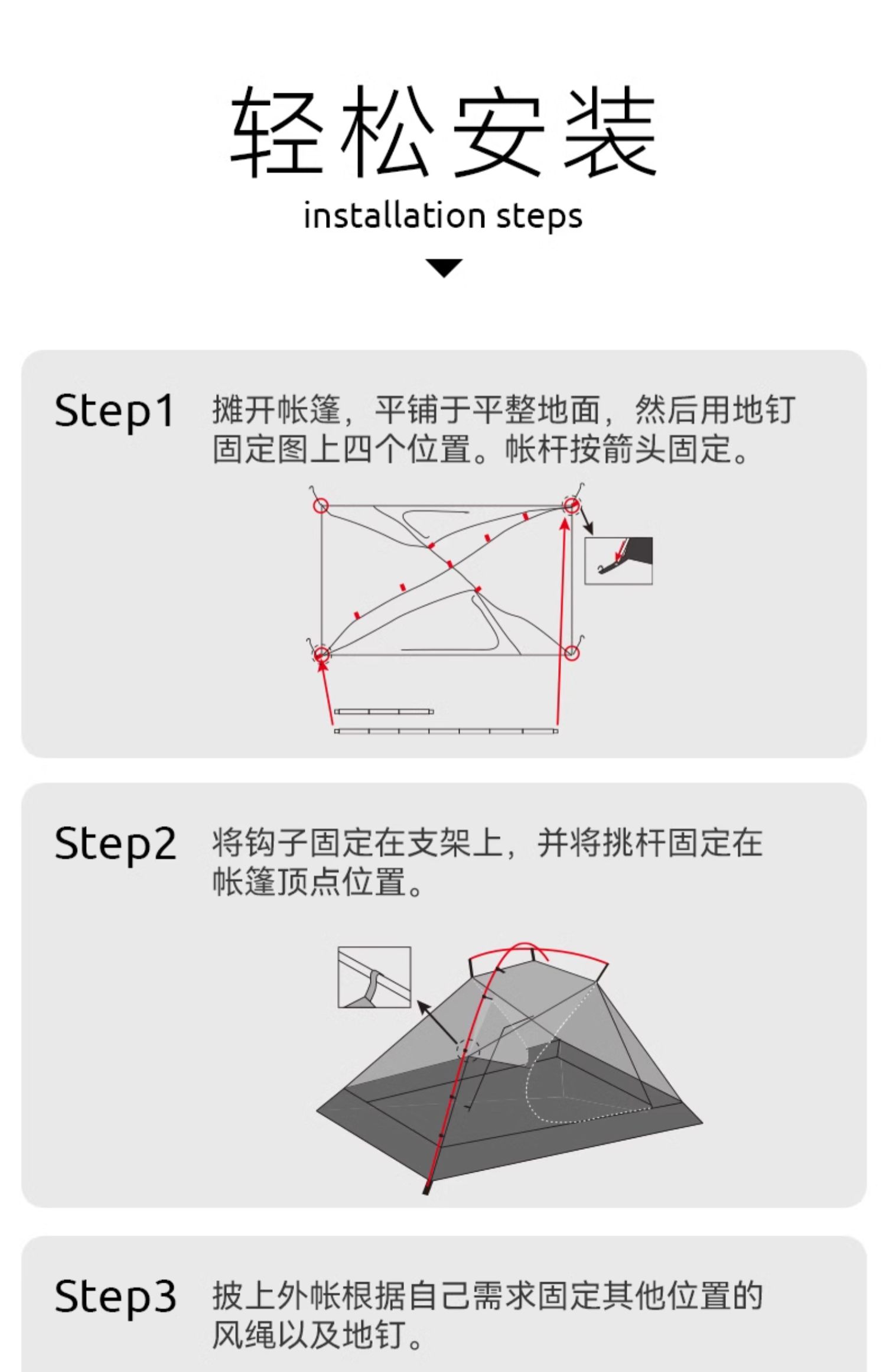 轻松安装

installation steps

Step1 摊开帐篷，平铺于平整地面，然后用地钉固定图上四个位置。帐杆按箭头固定。

Step2 将钩子固定在支架上，并将挑杆固定在帐篷顶点位置。

Step3 披上外帐根据自己需求固定其他位置的风绳以及地钉。