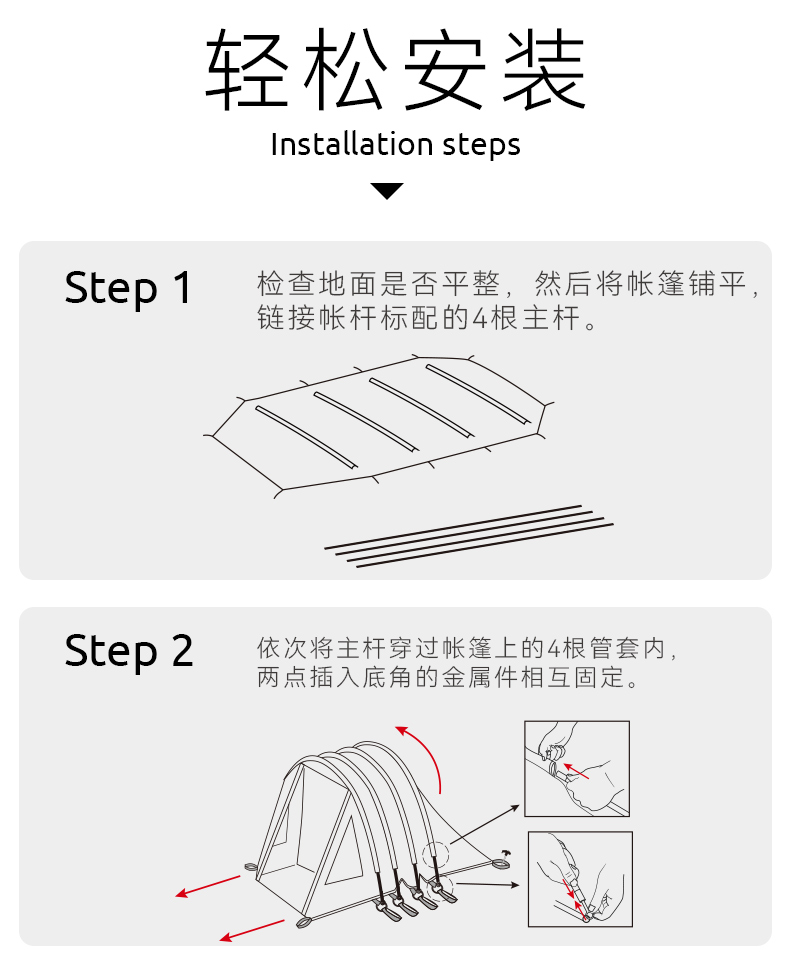 轻松安装

Installation steps

Step 1

检查地面是否平整，然后将帐篷铺平，链接帐杆标配的4根主杆。

Step 2

依次将主杆穿过帐篷上的4根管套内，两点插入底角的金属件相互固定。