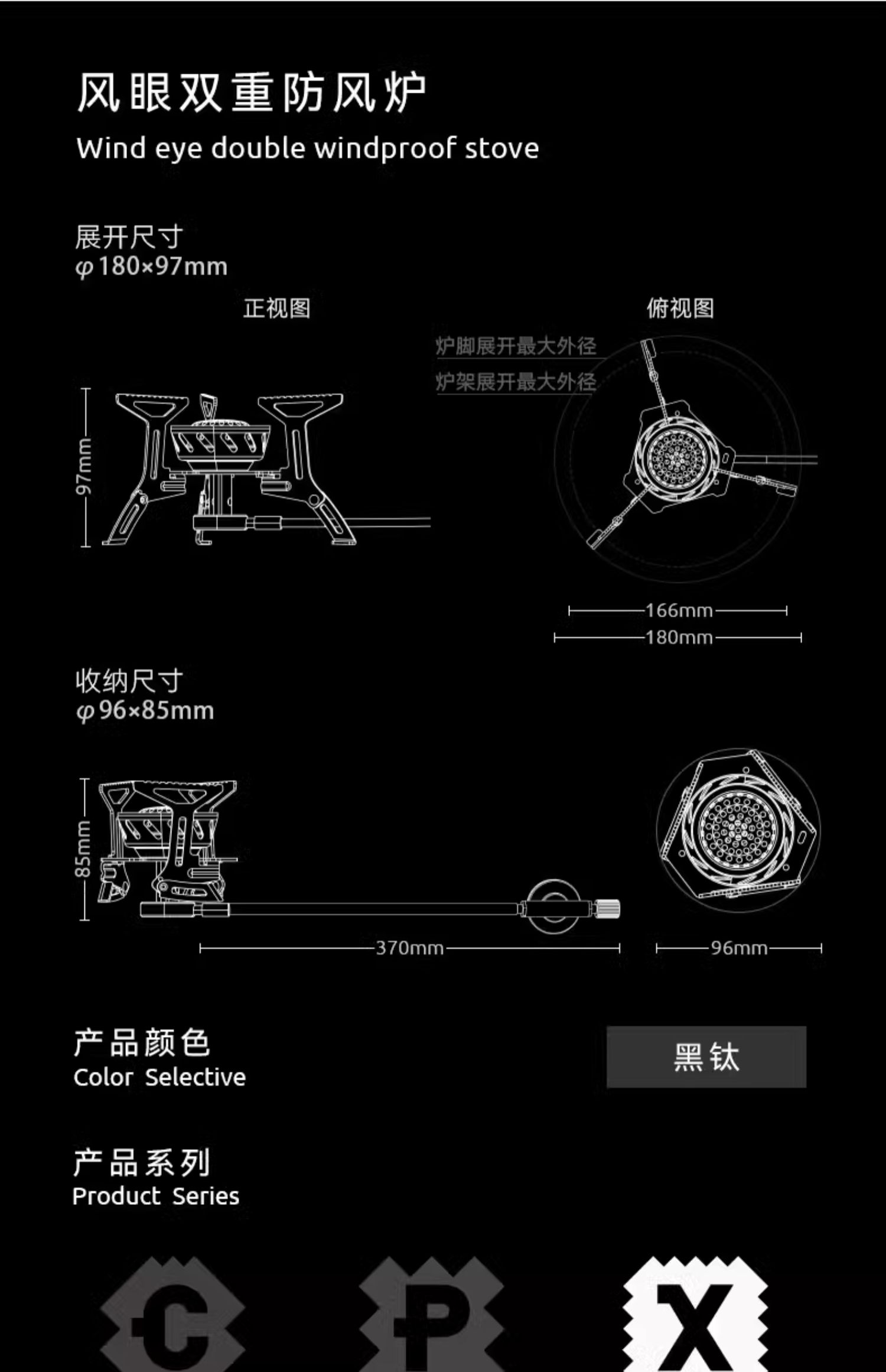 风眼双重防风炉
Wind eye double windproof stove

展开尺寸
φ180×97mm

正视图

俯视图

炉脚展开最大外径
炉架展开最大外径

97mm

166mm
180mm

收纳尺寸
φ96×85mm

85mm

370mm

96mm

产品颜色
Color Selective

黑钛

产品系列
Product Series

C P X