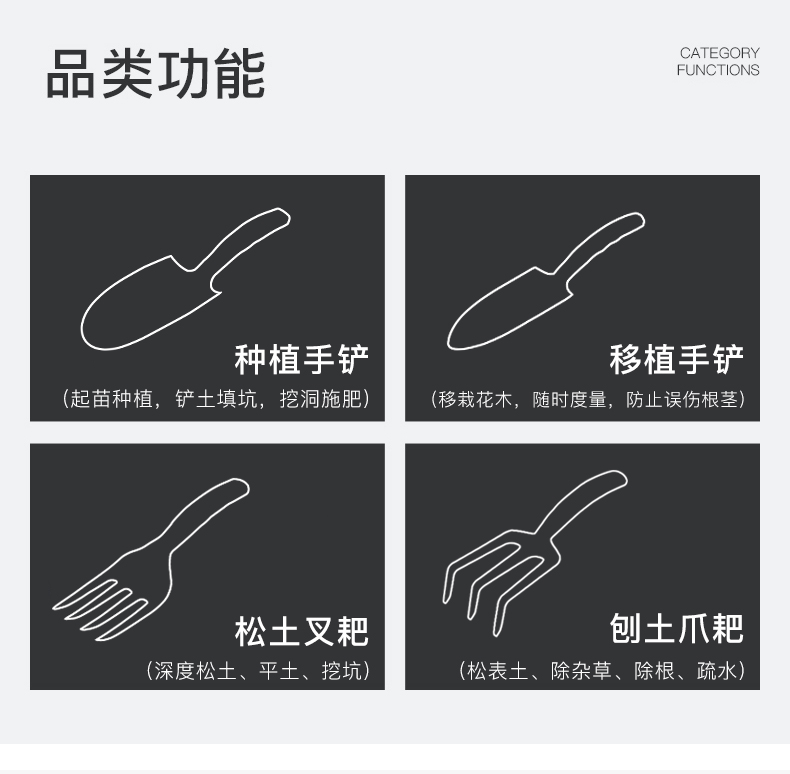 品类功能

CATEGORY FUNCTIONS

种植手铲

（起苗种植，铲土填坑，挖洞施肥）

移植手铲

（移栽花木，随时度量，防止误伤根茎）

松土叉耙

（深度松土、平土、挖坑）

刨土爪耙

（松表土、除杂草、除根、疏水）