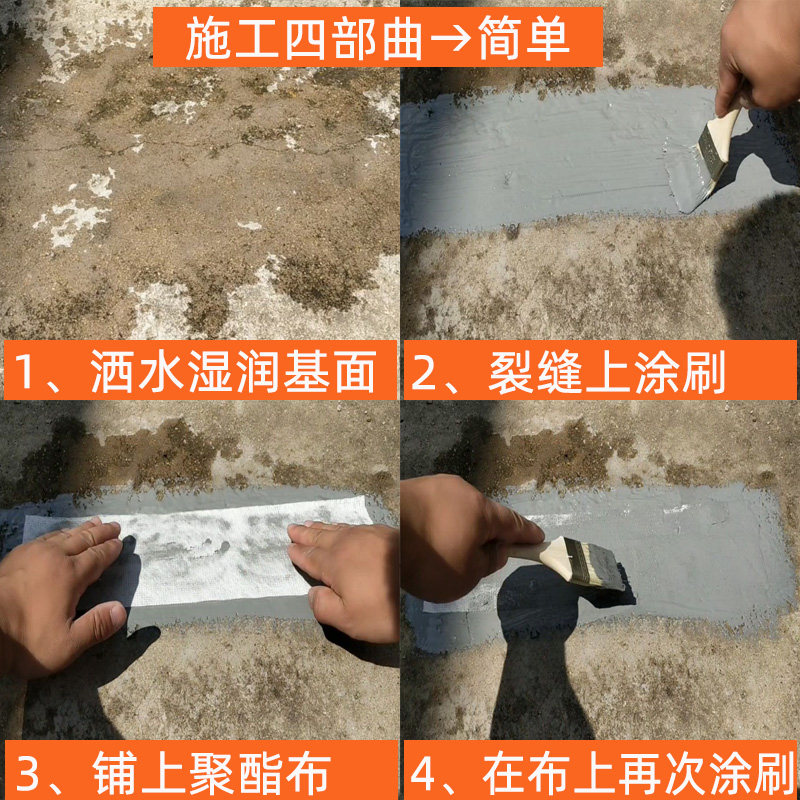 施工四部曲→简单

1、洒水湿润基面

2、裂缝上涂刷

3、铺上聚酯布

4、在布上再次涂刷