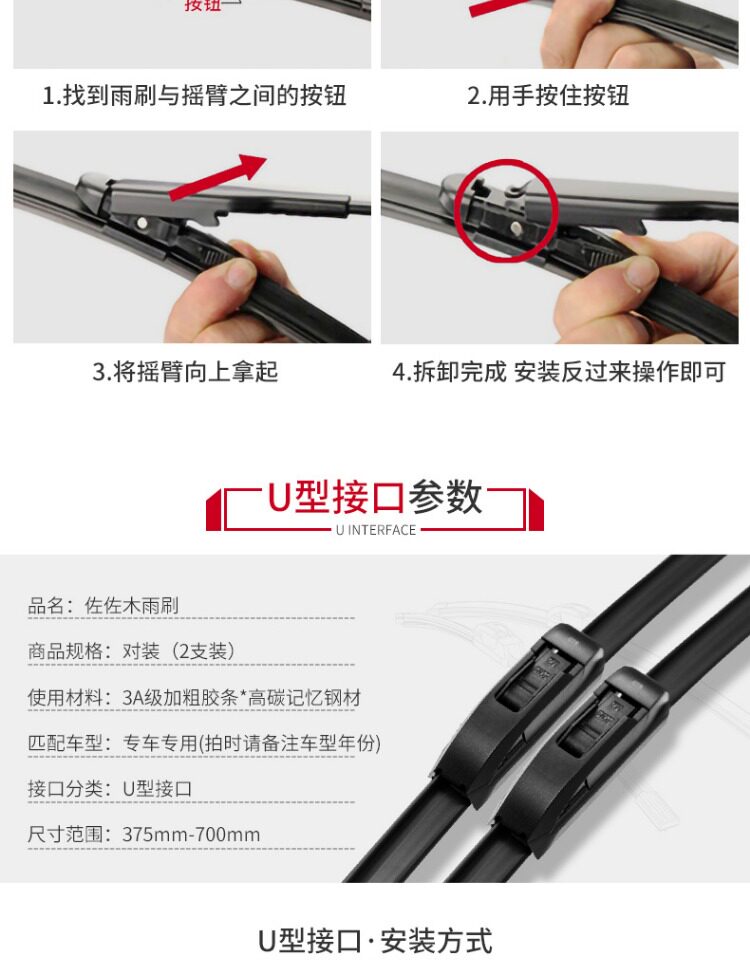 按钮

1.找到雨刷与摇臂之间的按钮

2.用手按住按钮

3.将摇臂向上拿起

4.拆卸完成 安装反过来操作即可

U型接口参数
U INTERFACE

品名：佐佐木雨刷

商品规格：对装（2支装）

使用材料：3A级加粗胶条*高碳记忆钢材

匹配车型：专车专用(拍时请备注车型年份)

接口分类：U型接口

尺寸范围：375mm-700mm

U型接口·安装方式