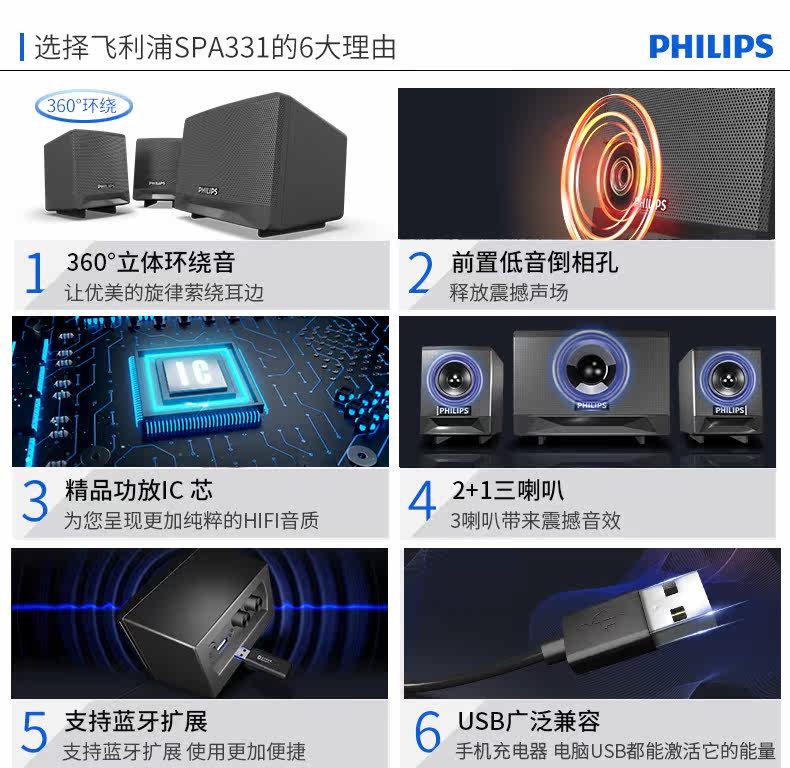 选择飞利浦SPA331的6大理由

PHILIPS

360°环绕

PHILIPS

PHILIPS

PHILIPS

1 360°立体环绕音
让优美的旋律萦绕耳边

2 前置低音倒相孔
释放震撼声场

IC

PHILIPS

PHILIPS

PHILIPS

3 精品功放IC 芯
为您呈现更加纯粹的HIFI音质

4 2+1三喇叭
3喇叭带来震撼音效

5 支持蓝牙扩展
支持蓝牙扩展 使用更加便捷

6 USB广泛兼容
手机充电器 电脑USB都能激活它的能量