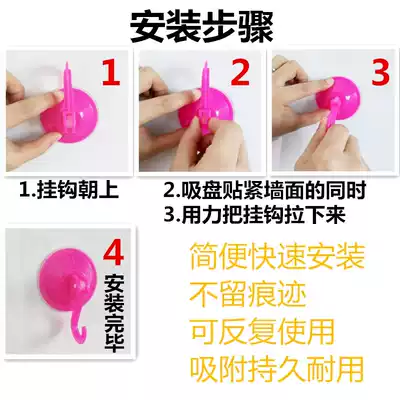 安装步骤

1

2

3

1.挂钩朝上

2.吸盘贴紧墙面的同时
3.用力把挂钩拉下来

4
安装完毕

简便快速安装
不留痕迹
可反复使用
吸附持久耐用