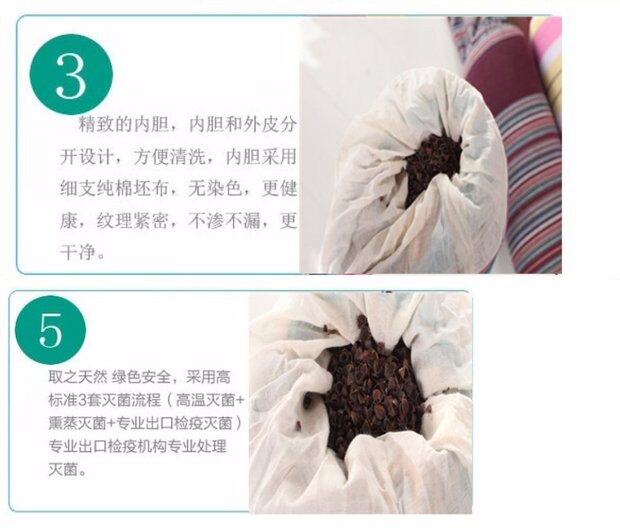 3

精致的内胆，内胆和外皮分开设计，方便清洗，内胆采用细支纯棉坯布，无染色，更健康，纹理紧密，不渗不漏，更干净。

5

取之天然 绿色安全，采用高标准3套灭菌流程（高温灭菌+熏蒸灭菌+专业出口检疫灭菌）专业出口检疫机构专业处理灭菌。