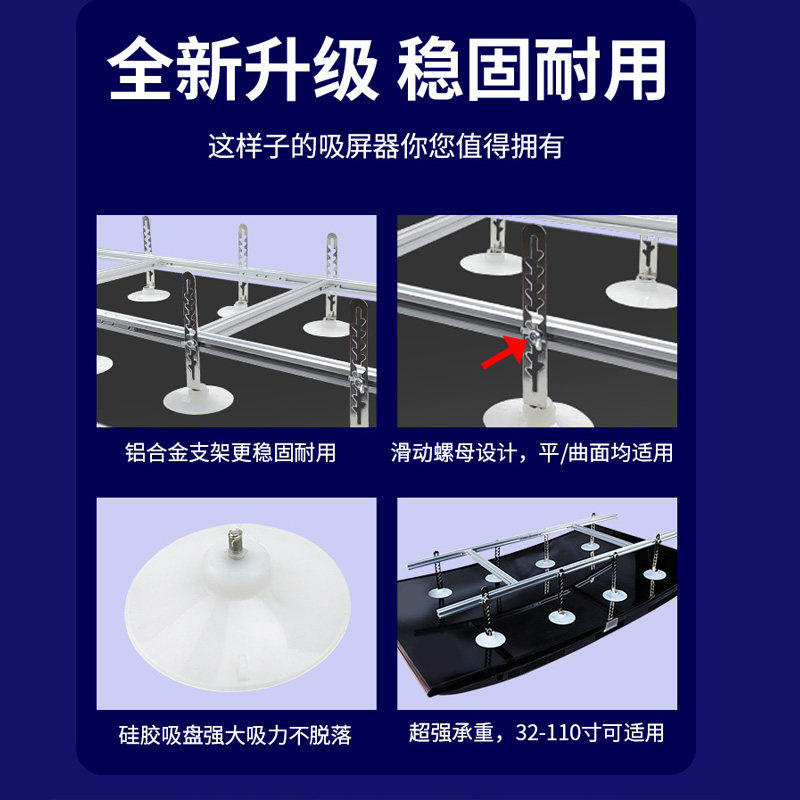 全新升级 稳固耐用

这样子的吸屏器你您值得拥有

铝合金支架更稳固耐用

滑动螺母设计，平/曲面均适用

硅胶吸盘强大吸力不脱落

超强承重，32-110寸可适用