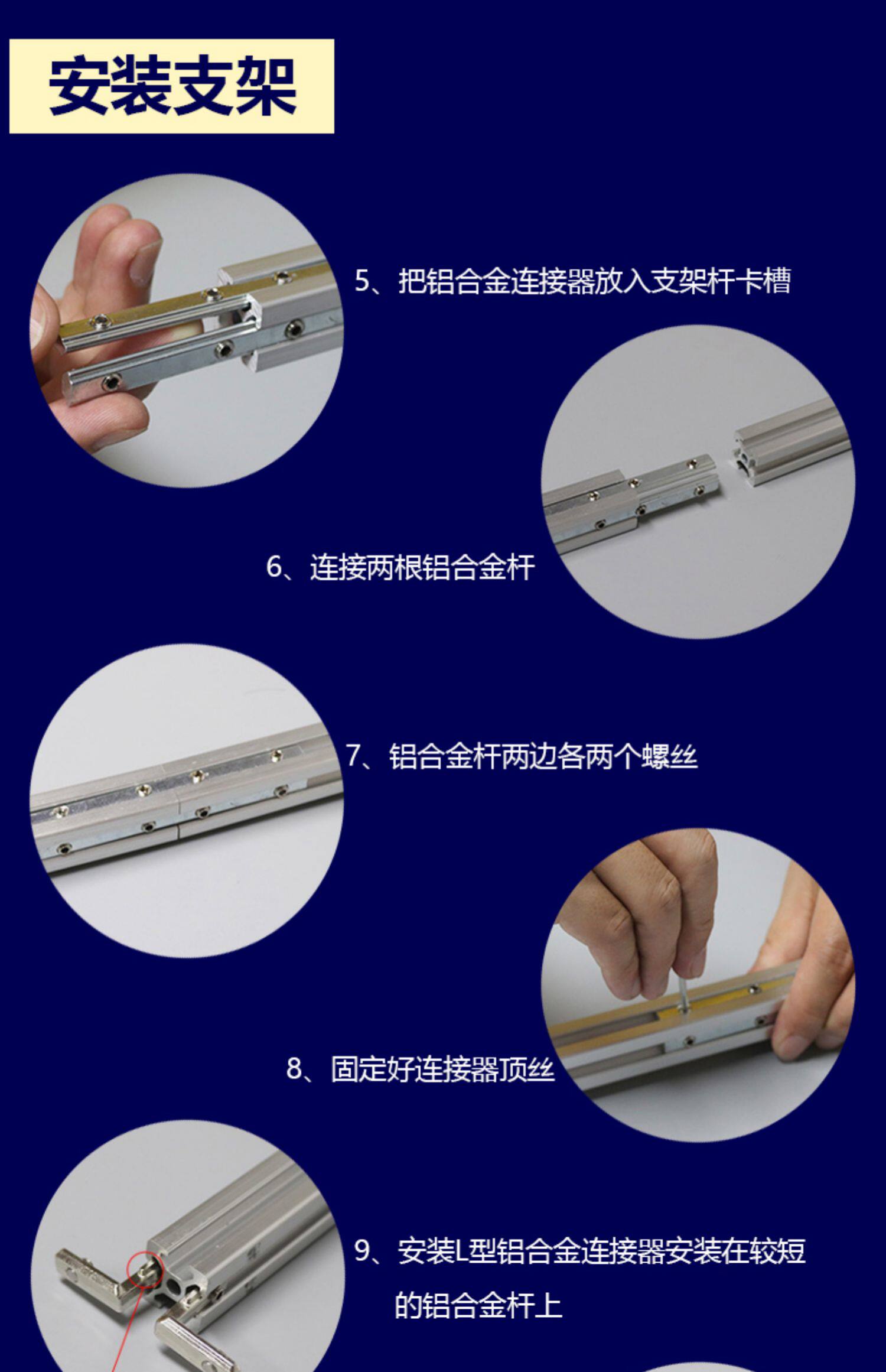 安装支架

5、把铝合金连接器放入支架杆卡槽

6、连接两根铝合金杆

7、铝合金杆两边各两个螺丝

8、固定好连接器顶丝

9、安装L型铝合金连接器安装在较短的铝合金杆上