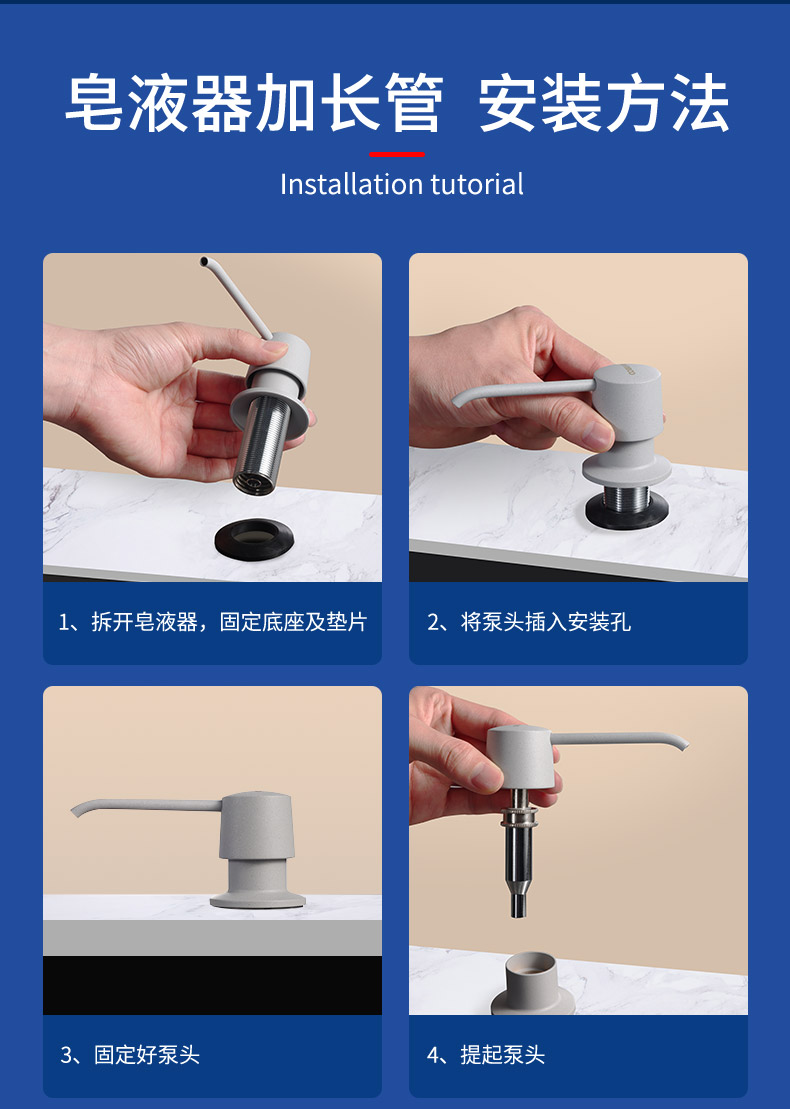 皂液器加长管 安装方法

Installation tutorial

1、拆开皂液器，固定底座及垫片

2、将泵头插入安装孔

3、固定好泵头

4、提起泵头