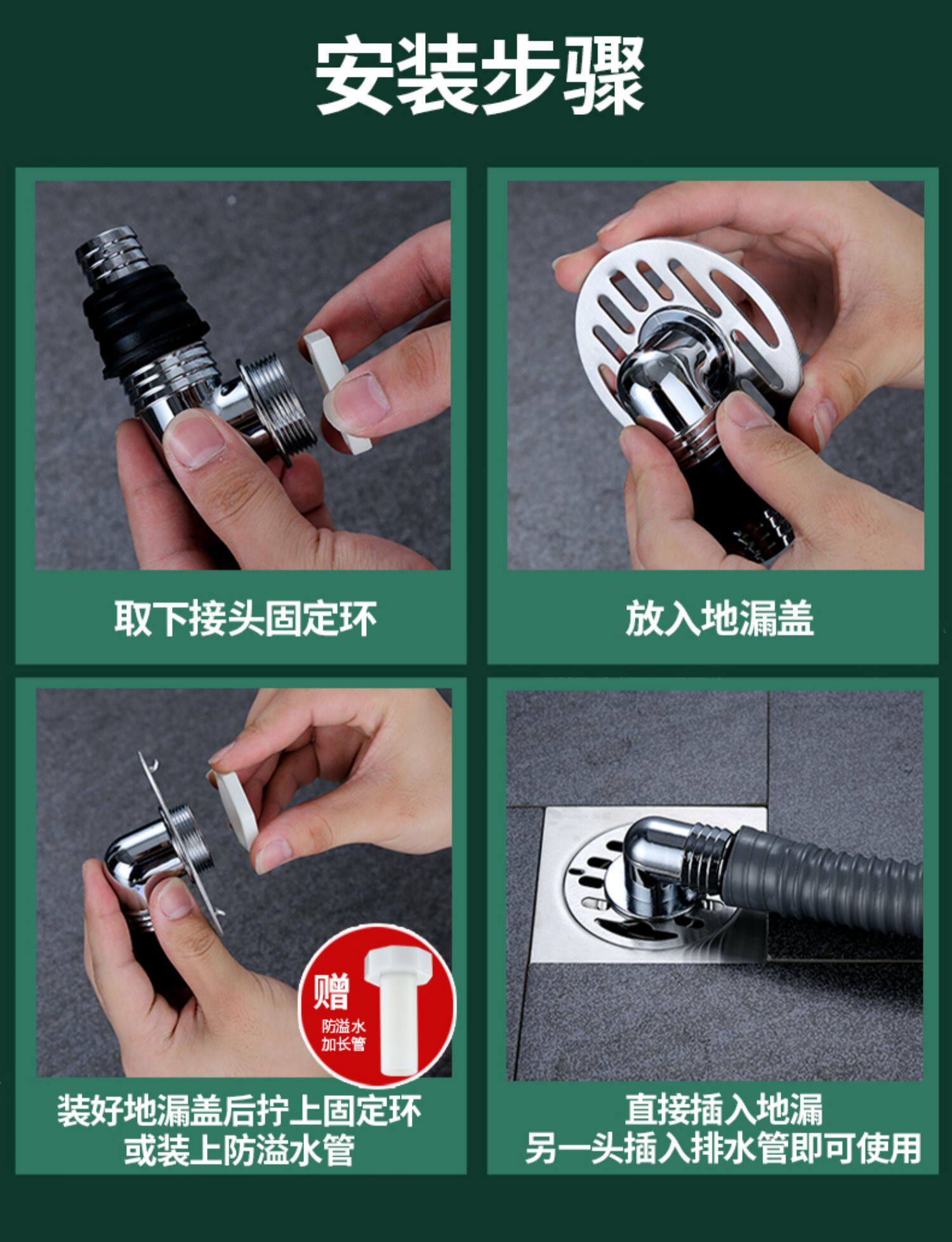 安装步骤

取下接头固定环

放入地漏盖

赠
防溢水
加长管

装好地漏盖后拧上固定环
或装上防溢水管

直接插入地漏
另一头插入排水管即可使用