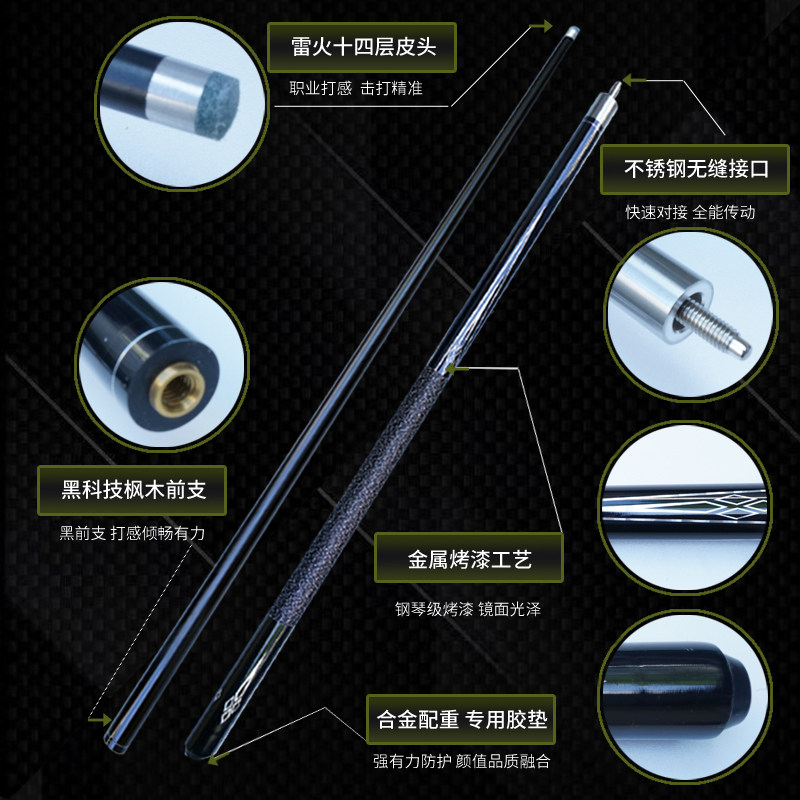 雷火十四层皮头

职业打感 击打精准

不锈钢无缝接口

快速对接 全能传动

黑科技枫木前支

黑前支 打感倾畅有力

金属烤漆工艺

钢琴级烤漆 镜面光泽

合金配重 专用胶垫

强有力防护 颜值品质融合