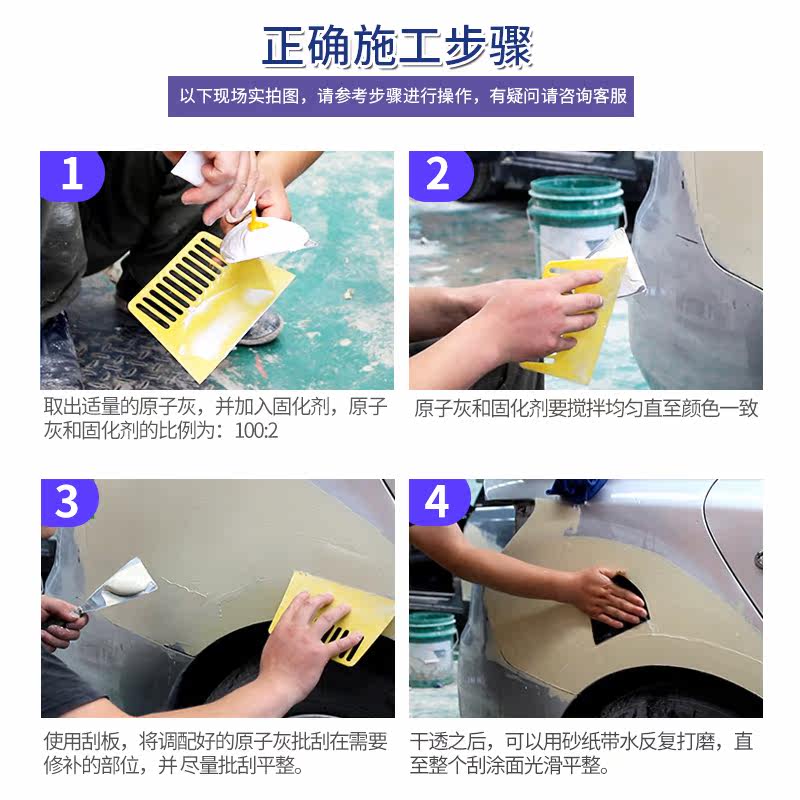 正确施工步骤

以下现场实拍图，请参考步骤进行操作，有疑问请咨询客服

1

取出适量的原子灰，并加入固化剂，原子灰和固化剂的比例为：100:2

2

原子灰和固化剂要搅拌均匀直至颜色一致

3

使用刮板，将调配好的原子灰批刮在需要修补的部位，并尽量批刮平整。

4

干透之后，可以用砂纸带水反复打磨，直至整个刮涂面光滑平整。