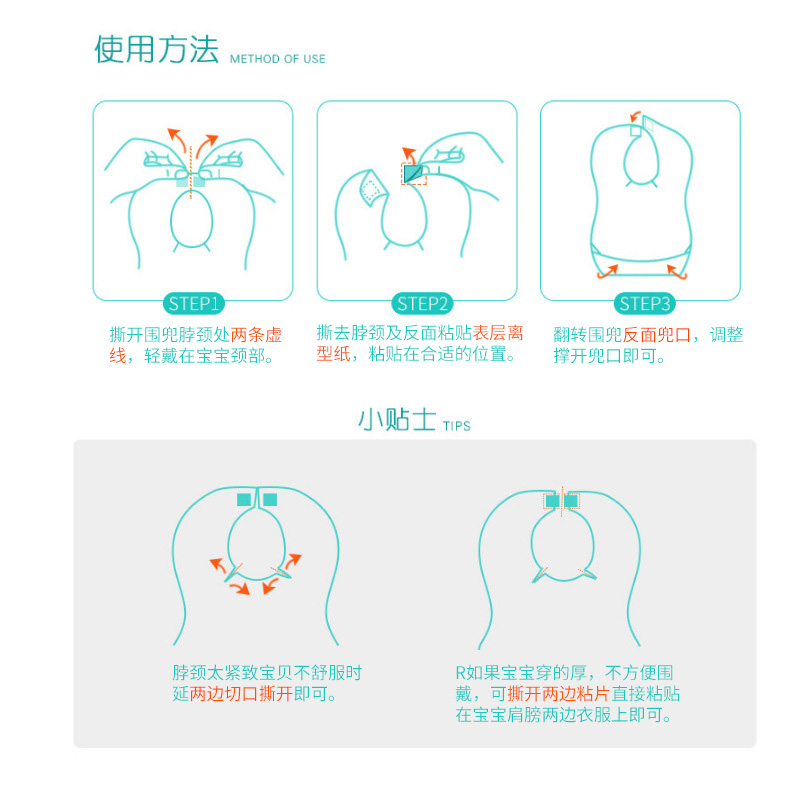 使用方法 METHOD OF USE

STEP1

撕开围兜脖颈处两条虚线，轻戴在宝宝颈部。

STEP2

撕去脖颈及反面粘贴表层离型纸，粘贴在合适的位置。

STEP3

翻转围兜反面兜口，调整撑开兜口即可。

小贴士 TIPS

脖颈太紧致宝贝不舒服时延两边切口撕开即可。

R如果宝宝穿的厚，不方便围戴，可撕开两边粘片直接粘贴在宝宝肩膀两边衣服上即可。