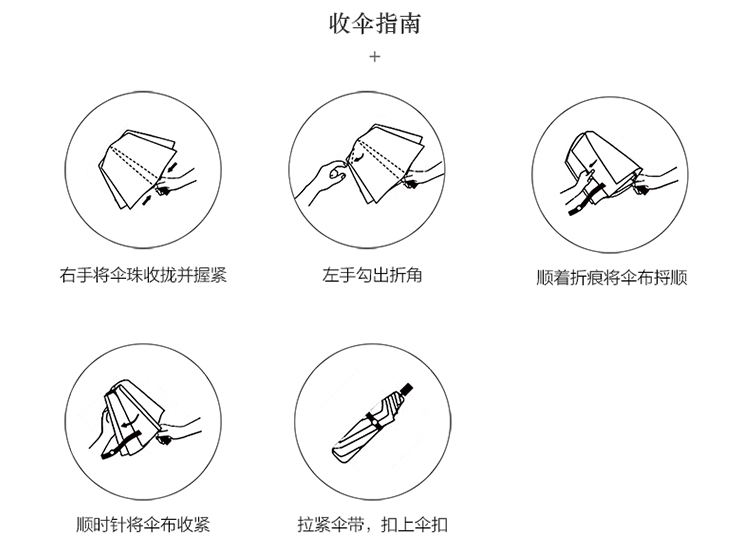 收伞指南

+

右手将伞珠收拢并握紧

左手勾出折角

顺着折痕将伞布捋顺

顺时针将伞布收紧

拉紧伞带，扣上伞扣