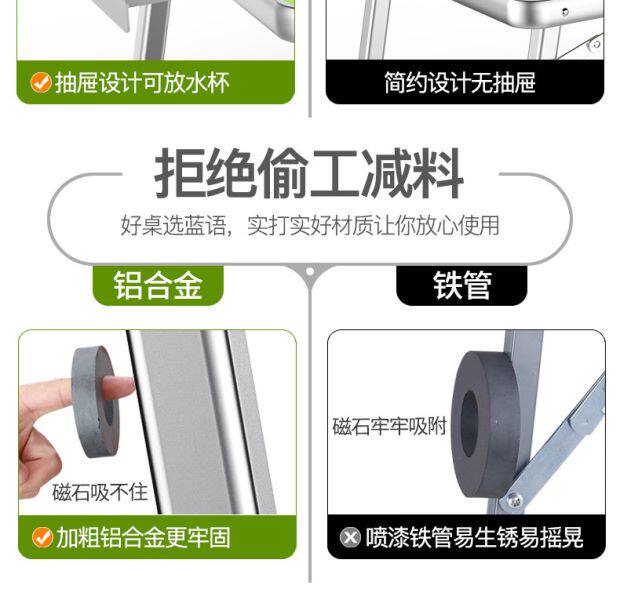 抽屉设计可放水杯

简约设计无抽屉

拒绝偷工减料

好桌选蓝语，实打实好材质让你放心使用

铝合金

铁管

磁石吸不住

磁石牢牢吸附

加粗铝合金更牢固

喷漆铁管易生锈易摇晃