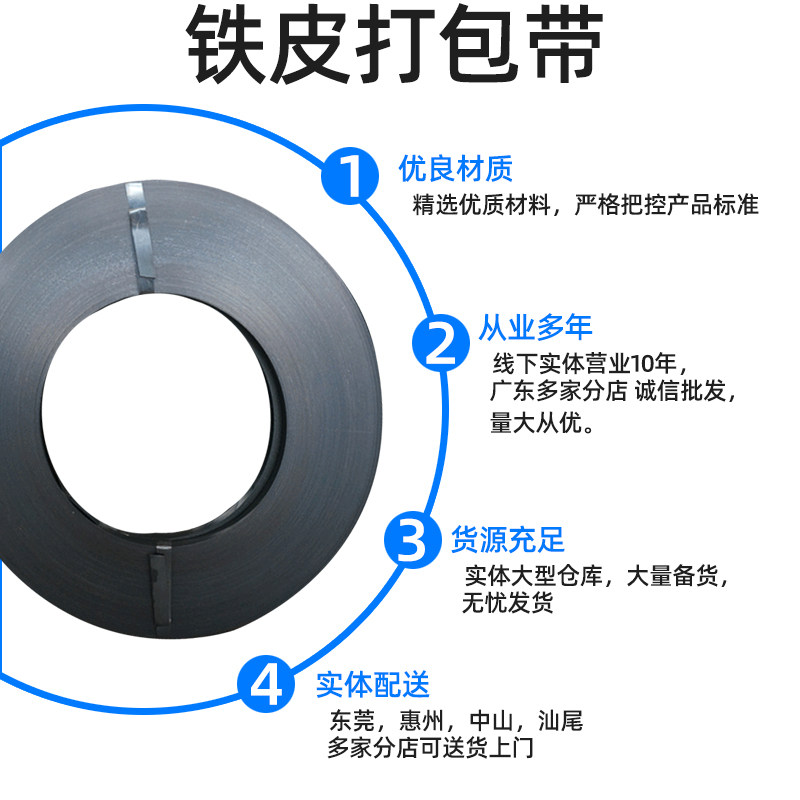 铁皮打包带

1
优良材质
精选优质材料，严格把控产品标准

2
从业多年
线下实体营业10年，广东多家分店 诚信批发，量大从优。

3
货源充足
实体大型仓库，大量备货，无忧发货

4
实体配送
东莞，惠州，中山，汕尾
多家分店可送货上门