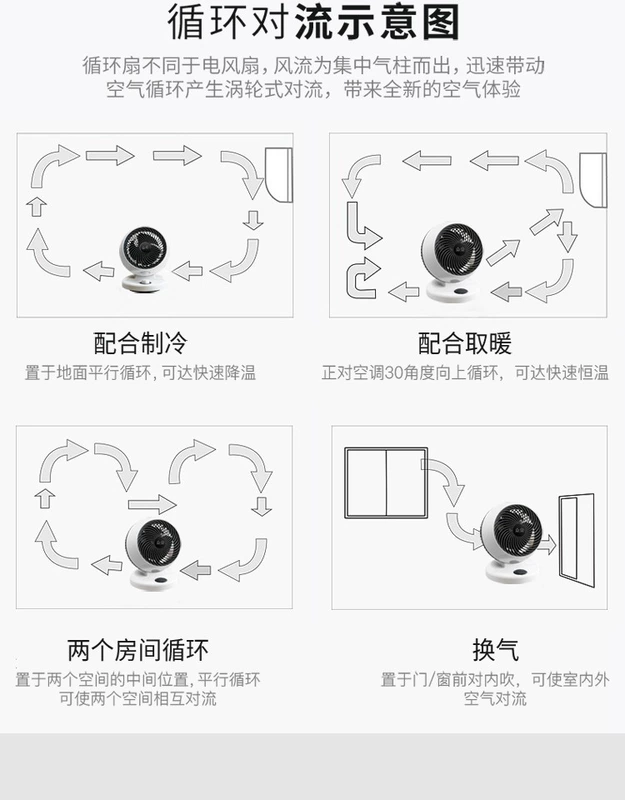 循环对流示意图

循环扇不同于电风扇，风流为集中气柱而出，迅速带动空气循环产生涡轮式对流，带来全新的空气体验

配合制冷

置于地面平行循环，可达快速降温

配合取暖

正对空调30角度向上循环，可达快速恒温

两个房间循环

置于两个空间的中间位置，平行循环可使两个空间相互对流

换气

置于门/窗前对内吹，可使室内外空气对流