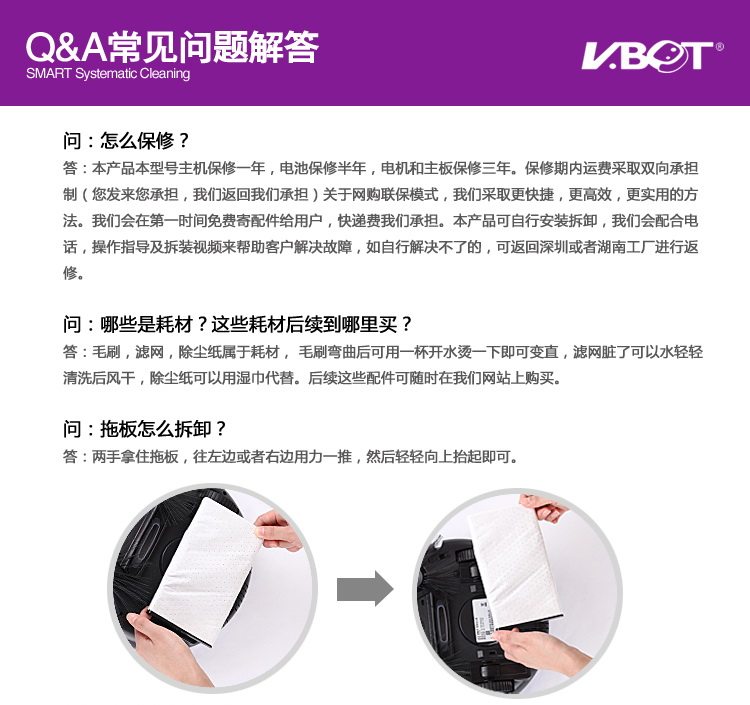 Q&A常见问题解答
SMART Systematic Cleaning

V.BOT®

问：怎么保修？
答：本产品本型号主机保修一年，电池保修半年，电机和主板保修三年。保修期内运费采取双向承担制（您发来您承担，我们返回我们承担）关于网购联保模式，我们采取更快捷，更高效，更实用的方法。我们会在第一时间免费寄配件给用户，快递费我们承担。本产品可自行安装拆卸，我们会配合电话，操作指导及拆装视频来帮助客户解决故障，如自行解决不了的，可返回深圳或者湖南工厂进行返修。

问：哪些是耗材？这些耗材后续到哪里买？
答：毛刷，滤网，除尘纸属于耗材， 毛刷弯曲后可用一杯开水烫一下即可变直，滤网脏了可以水轻轻清洗后风干，除尘纸可以用湿巾代替。后续这些配件可随时在我们网站上购买。

问：拖板怎么拆卸？
答：两手拿住拖板，往左边或者右边用力一推，然后轻轻向上抬起即可。