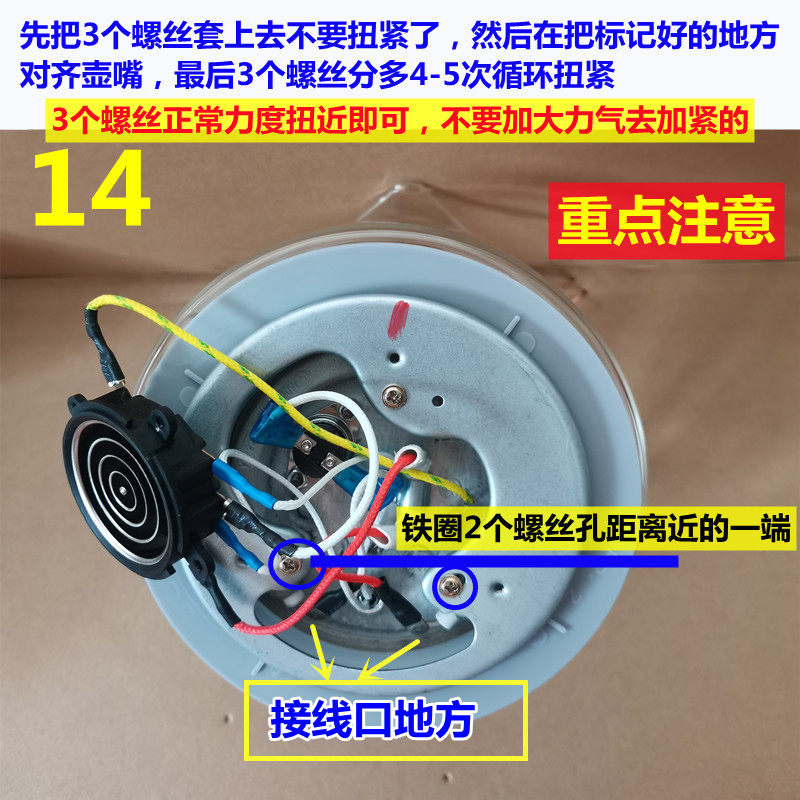 先把3个螺丝套上去不要扭紧了，然后在把标记好的地方对齐壶嘴，最后3个螺丝分多4-5次循环扭紧

3个螺丝正常力度扭近即可，不要加大力气去加紧的

14

重点注意

铁圈2个螺丝孔距离近的一端

接线口地方