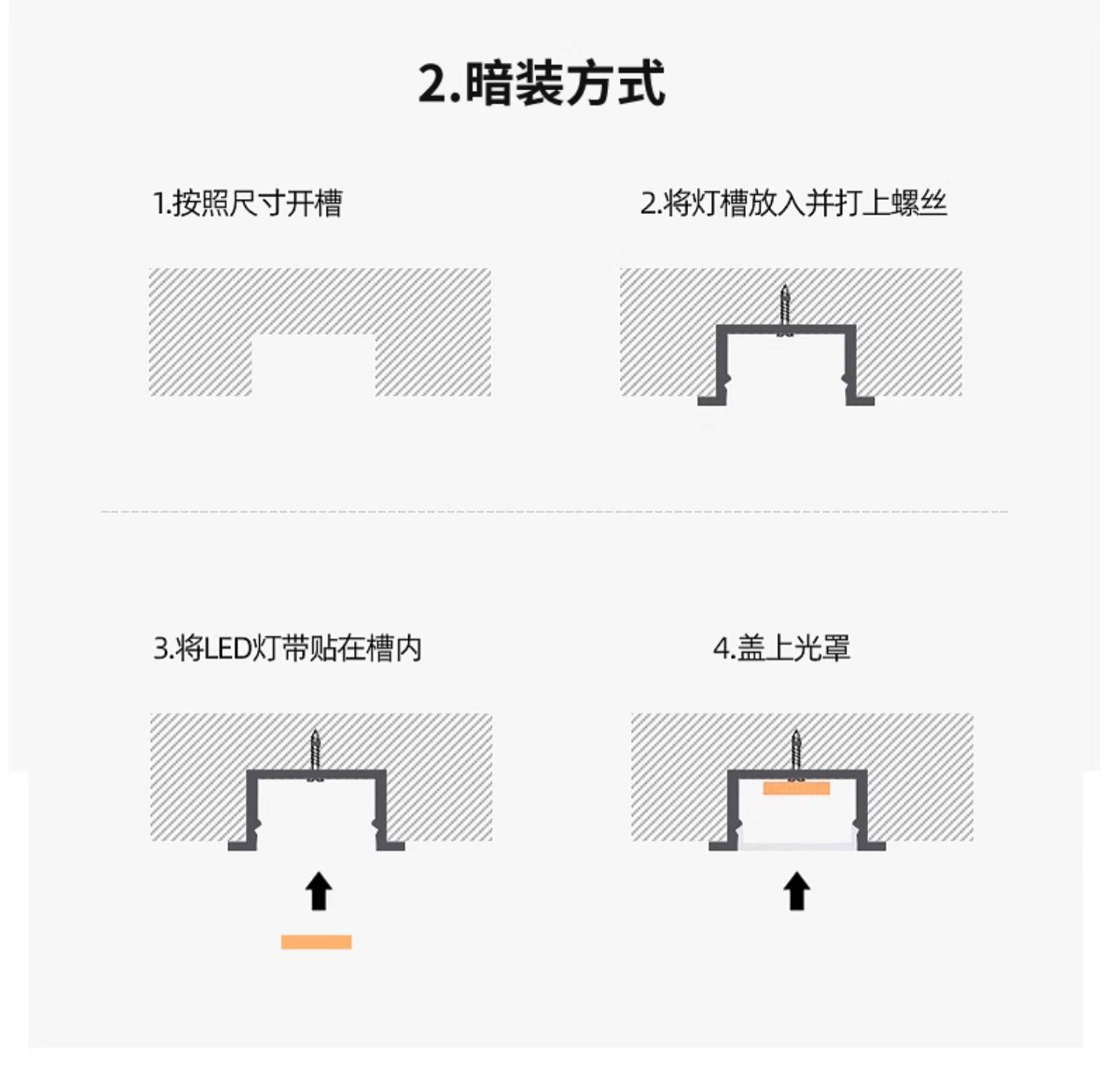 2.暗装方式

1.按照尺寸开槽

2.将灯槽放入并打上螺丝

3.将LED灯带贴在槽内

4.盖上光罩