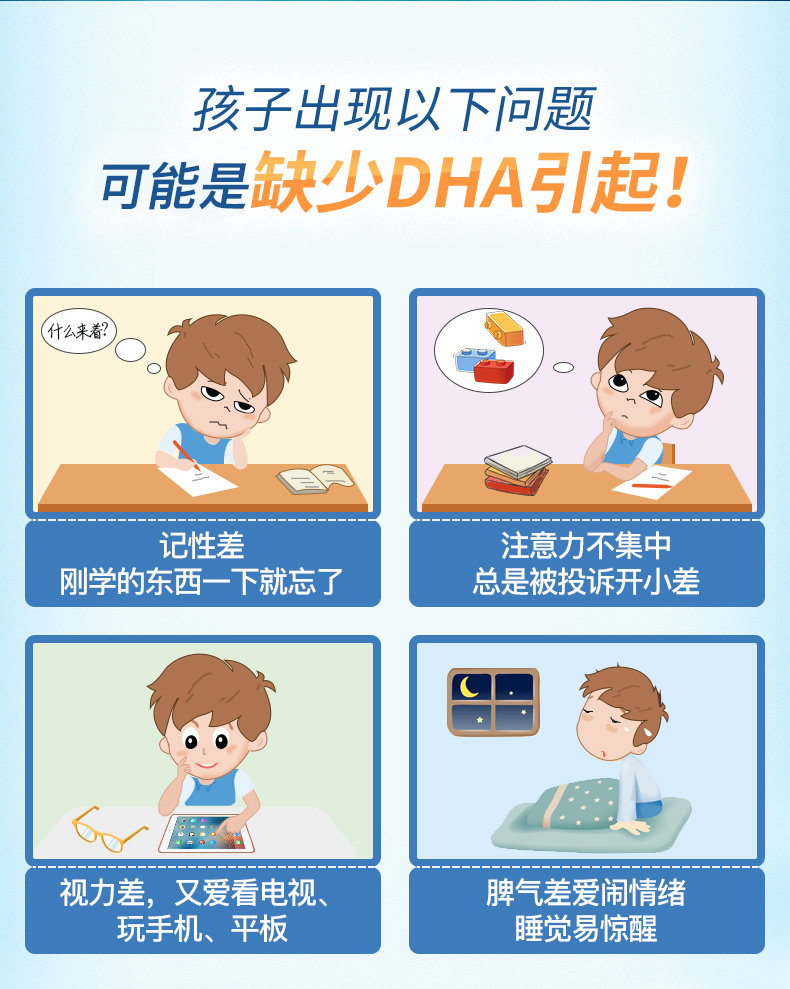 孩子出现以下问题
可能是缺少DHA引起！

什么来着?

记性差
刚学的东西一下就忘了

注意力不集中
总是被投诉开小差

视力差，又爱看电视、
玩手机、平板

脾气差爱闹情绪
睡觉易惊醒