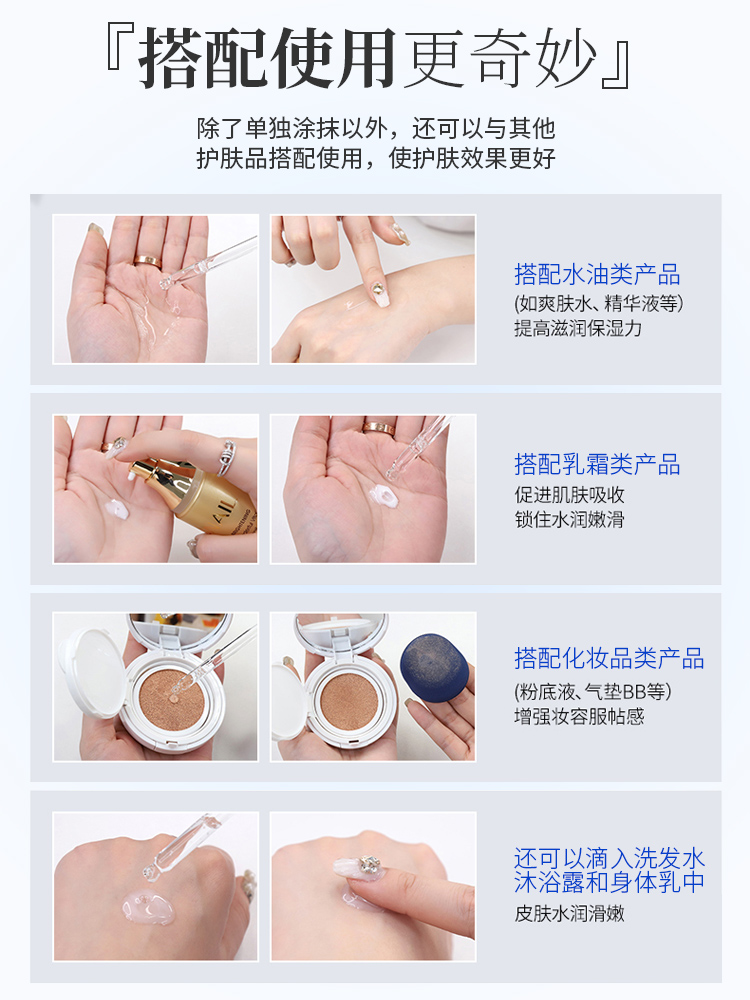 『搭配使用更奇妙』

除了单独涂抹以外，还可以与其他护肤品搭配使用，使护肤效果更好

搭配水油类产品
(如爽肤水、精华液等)
提高滋润保湿力

AIL

搭配乳霜类产品
促进肌肤吸收
锁住水润嫩滑

搭配化妆品类产品
(粉底液、气垫BB等)
增强妆容服帖感

还可以滴入洗发水沐浴露和身体乳中
皮肤水润滑嫩