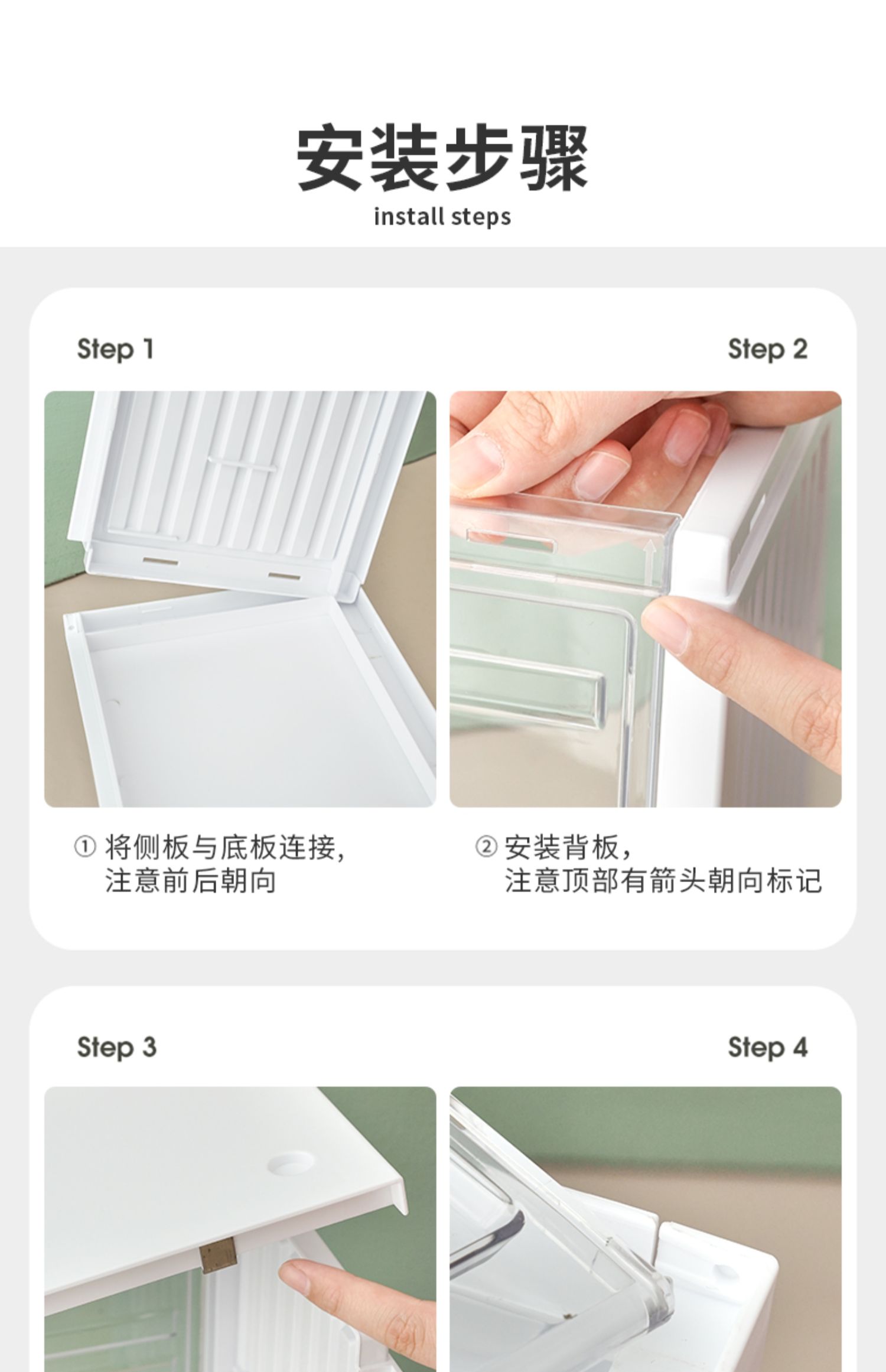 安装步骤
install steps

Step 1

Step 2

① 将侧板与底板连接，
注意前后朝向

② 安装背板，
注意顶部有箭头朝向标记

Step 3

Step 4