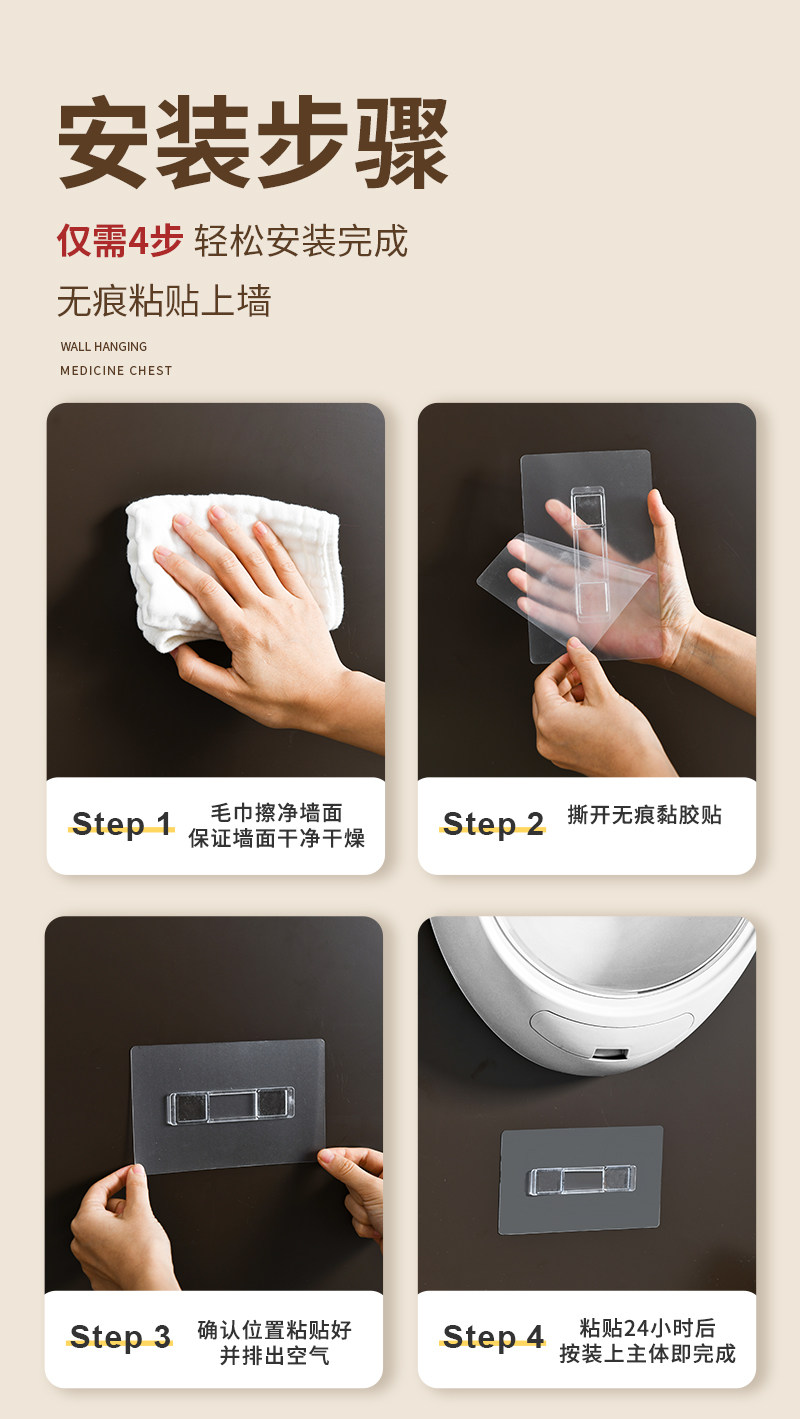 安装步骤

仅需4步 轻松安装完成

无痕粘贴上墙

WALL HANGING
MEDICINE CHEST

Step 1 毛巾擦净墙面 保证墙面干净干燥

Step 2 撕开无痕黏胶贴

Step 3 确认位置粘贴好 并排出空气

Step 4 粘贴24小时后 按装上主体即完成