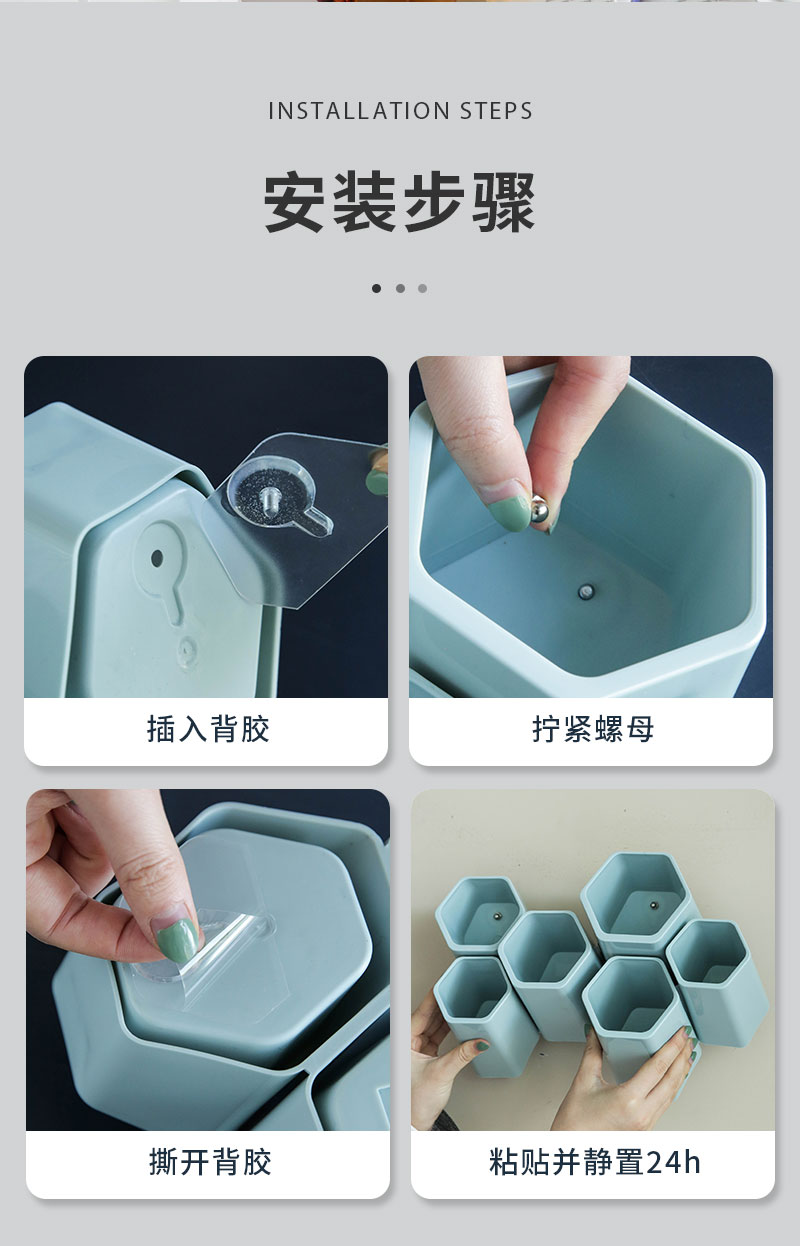 INSTALLATION STEPS

安装步骤

插入背胶

拧紧螺母

撕开背胶

粘贴并静置24h