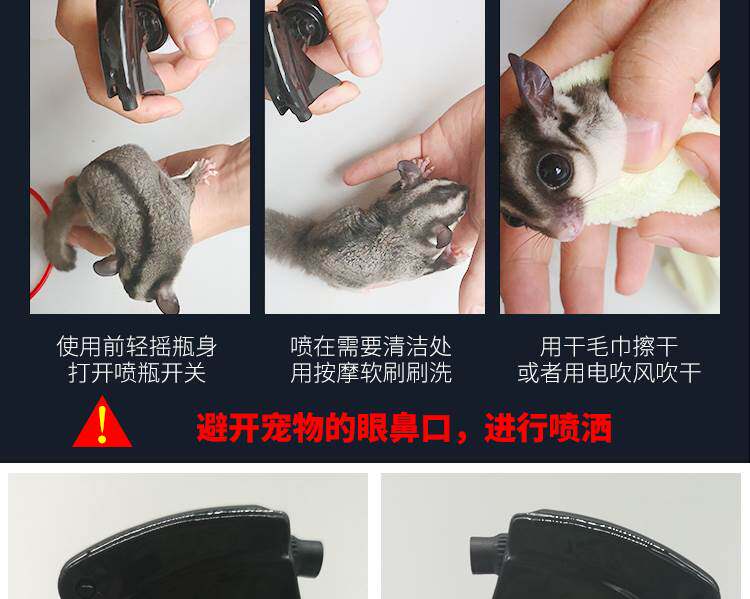 使用前轻摇瓶身
打开喷瓶开关

喷在需要清洁处
用按摩软刷刷洗

用干毛巾擦干
或者用电吹风吹干

避开宠物的眼鼻口，进行喷洒