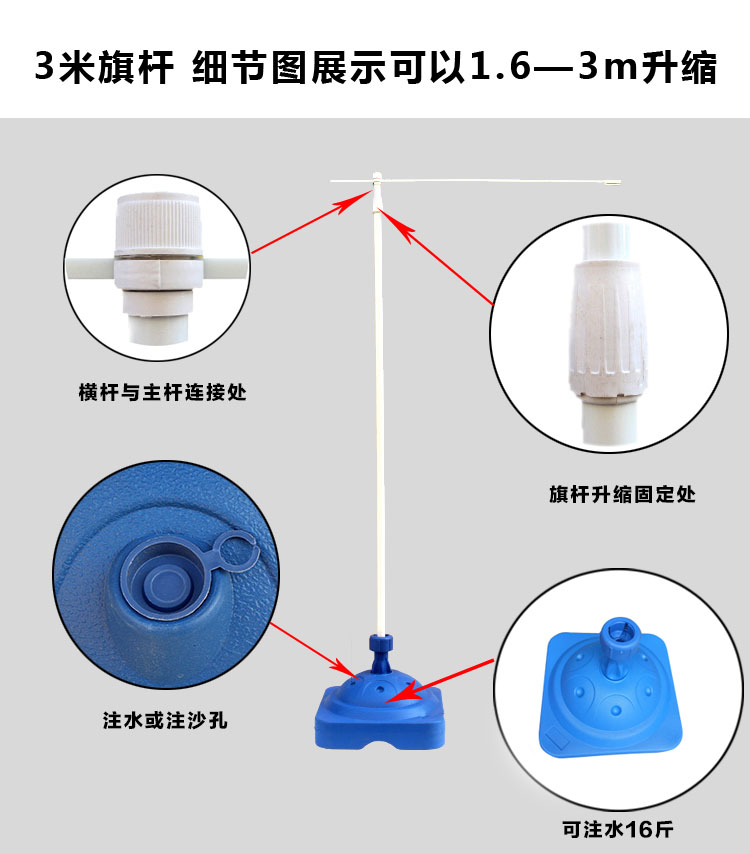 3米旗杆 细节图展示可以1.6—3m升缩

横杆与主杆连接处

旗杆升缩固定处

注水或注沙孔

可注水16斤