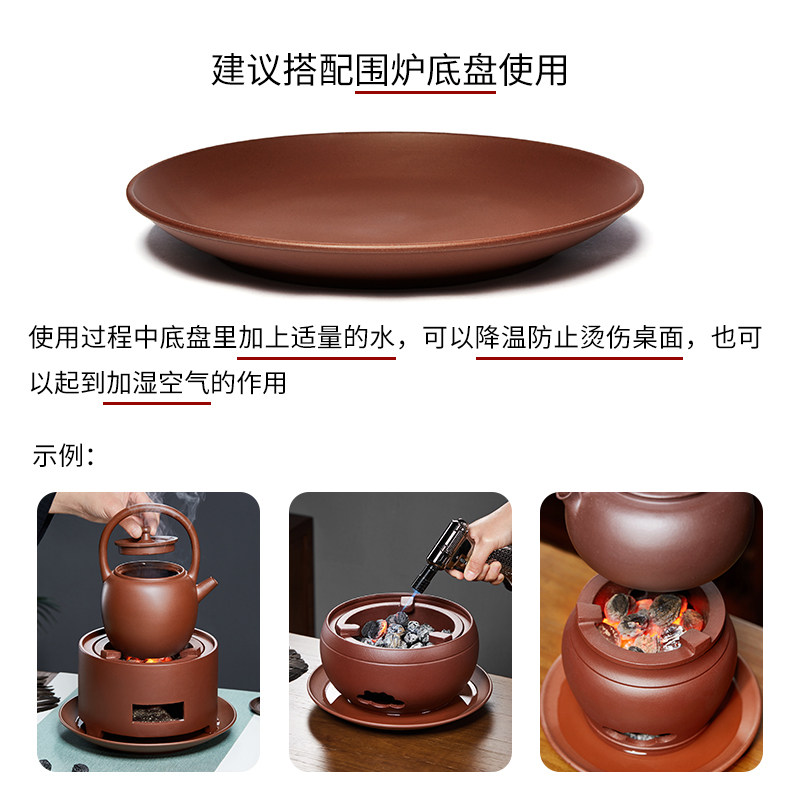 建议搭配围炉底盘使用

使用过程中底盘里加上适量的水，可以降温防止烫伤桌面，也可以起到加湿空气的作用

示例：