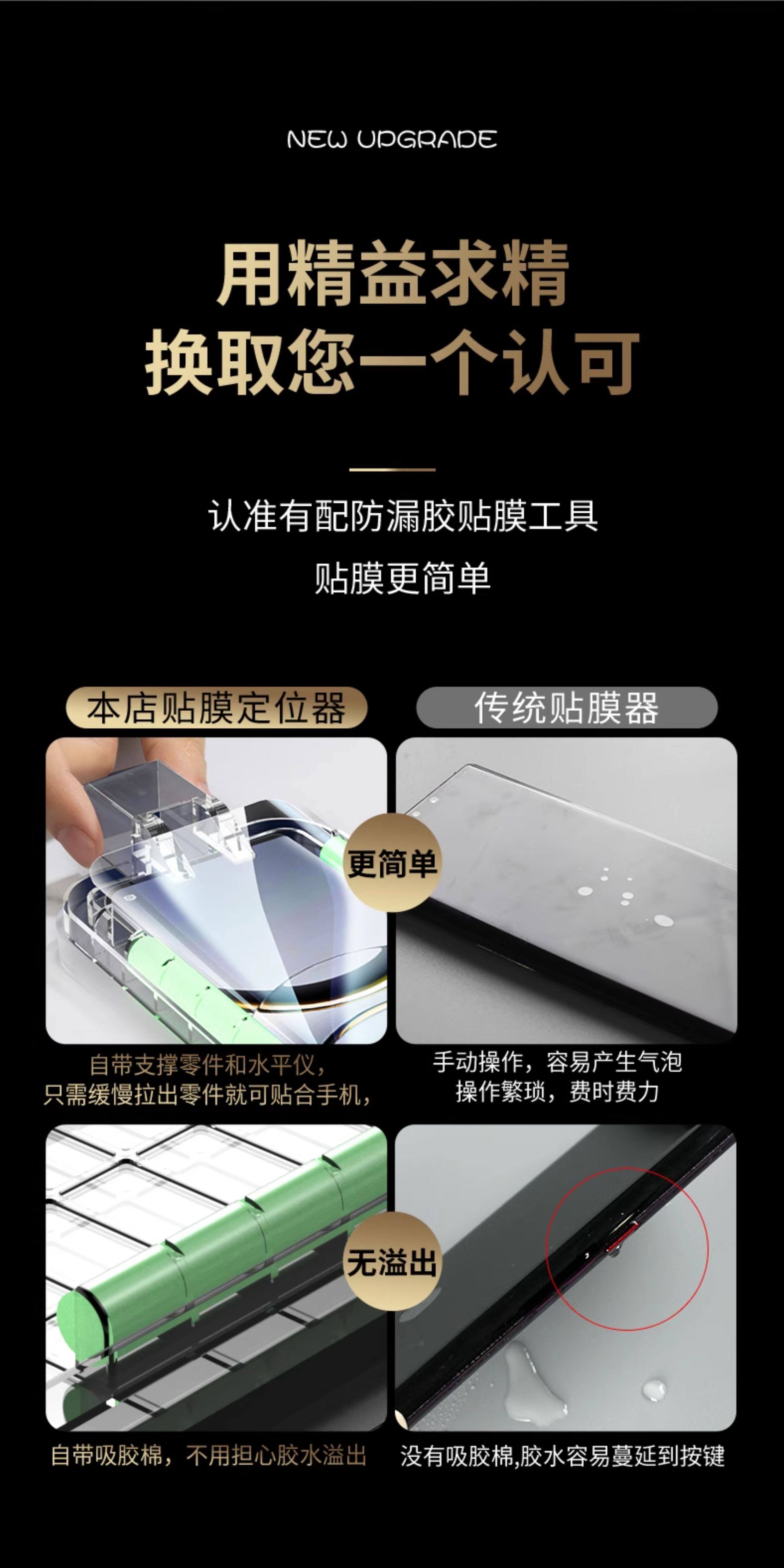 NEW UPGRADE

用精益求精
换取您一个认可

认准有配防漏胶贴膜工具

贴膜更简单

本店贴膜定位器

传统贴膜器

更简单

自带支撑零件和水平仪，
只需缓慢拉出零件就可贴合手机，

手动操作，容易产生气泡
操作繁琐，费时费力

无溢出

自带吸胶棉，不用担心胶水溢出

没有吸胶棉,胶水容易蔓延到按键