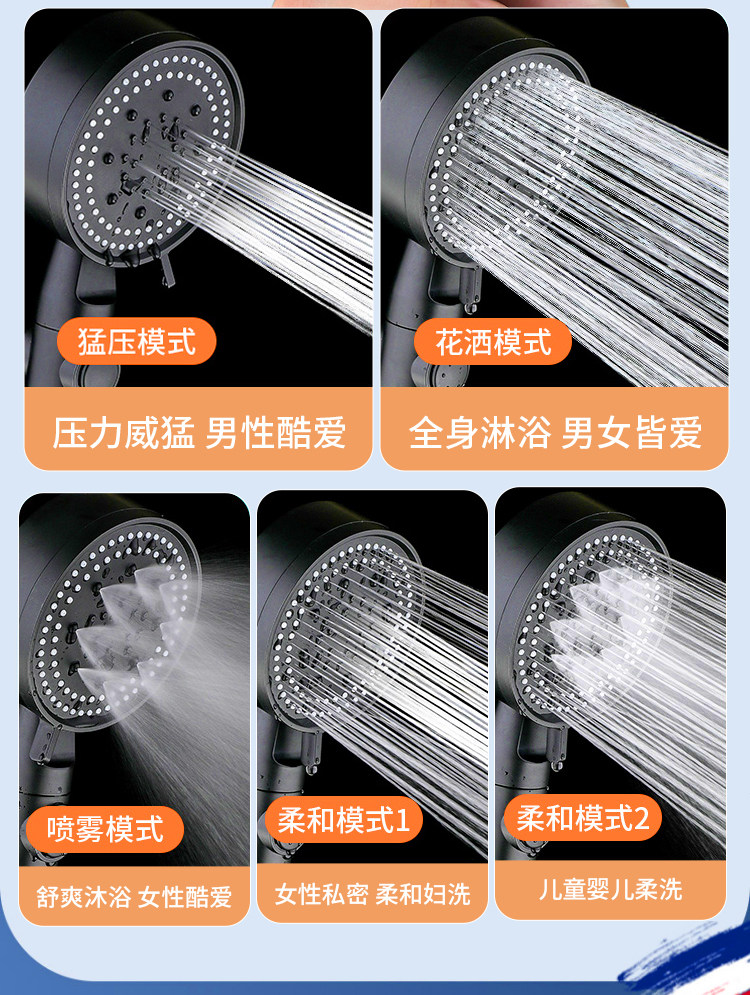 猛压模式

压力威猛 男性酷爱

花洒模式

全身淋浴 男女皆爱

喷雾模式

舒爽沐浴 女性酷爱

柔和模式1

女性私密 柔和妇洗

柔和模式2

儿童婴儿柔洗