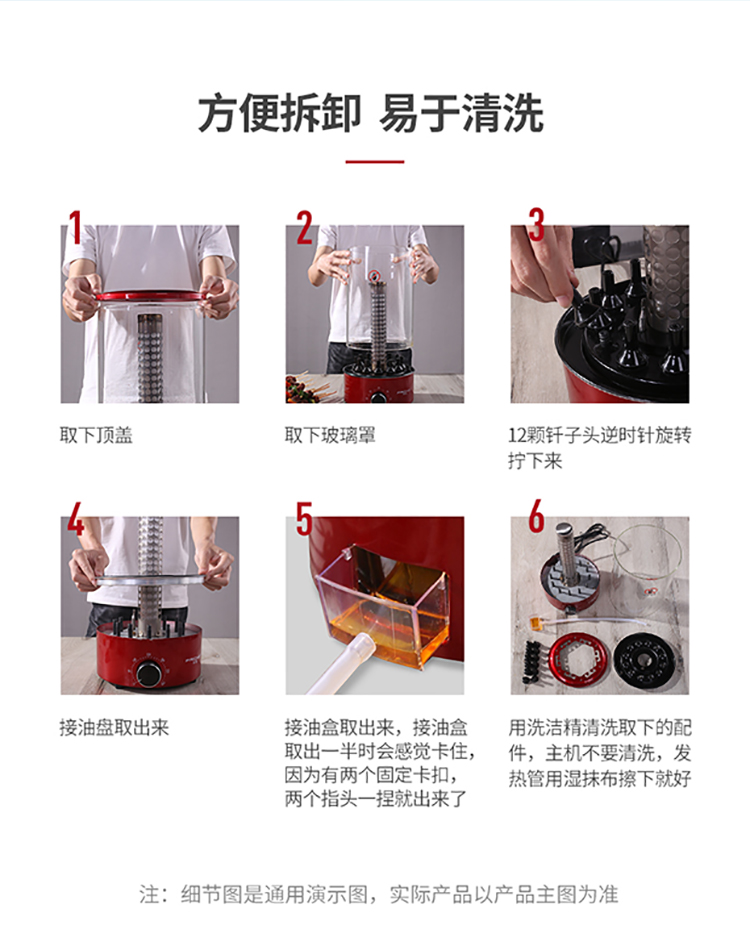 方便拆卸 易于清洗

1

取下顶盖

2

取下玻璃罩

3

12颗钎子头逆时针旋转拧下来

4

接油盘取出来

5

接油盒取出来，接油盒取出一半时会感觉卡住，因为有两个固定卡扣，两个指头一捏就出来了

6

用洗洁精清洗取下的配件，主机不要清洗，发热管用湿抹布擦下就好

注：细节图是通用演示图，实际产品以产品主图为准