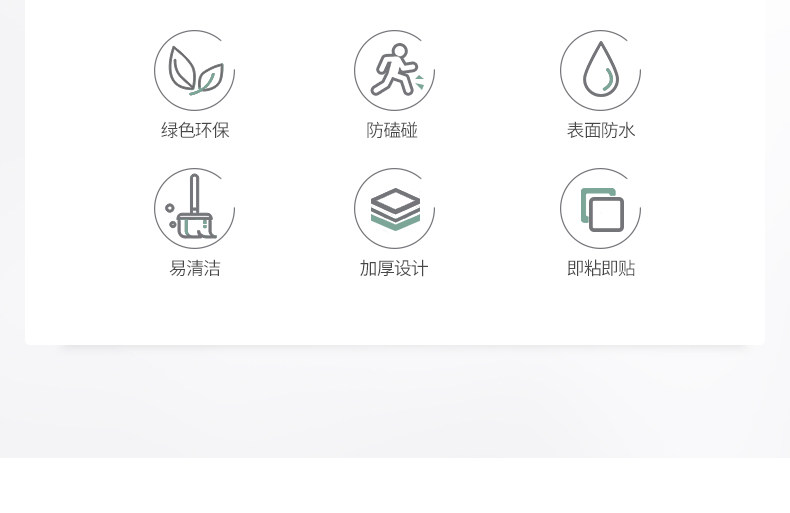 绿色环保

防磕碰

表面防水

易清洁

加厚设计

即粘即贴