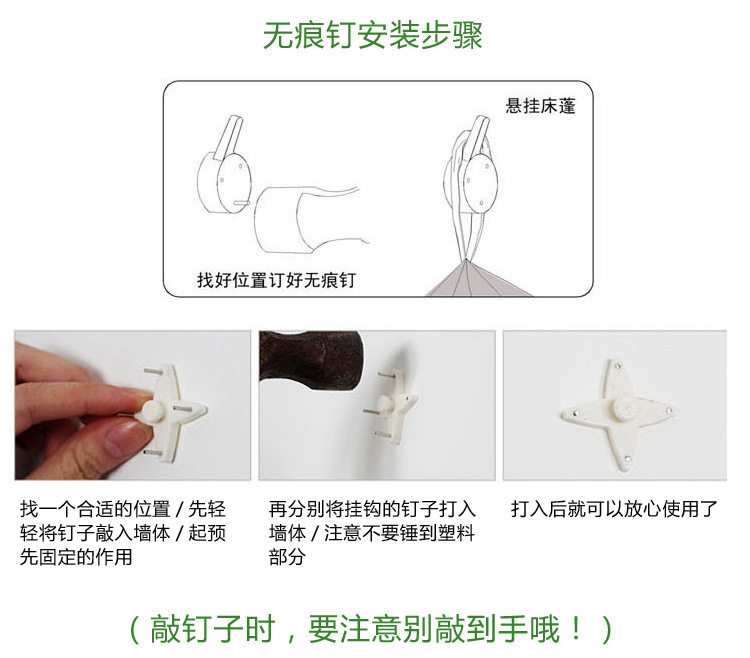 无痕钉安装步骤

悬挂床蓬

找好位置订好无痕钉

找一个合适的位置 / 先轻轻将钉子敲入墙体 / 起预先固定的作用

再分别将挂钩的钉子打入墙体 / 注意不要锤到塑料部分

打入后就可以放心使用了

（敲钉子时，要注意别敲到手哦！）