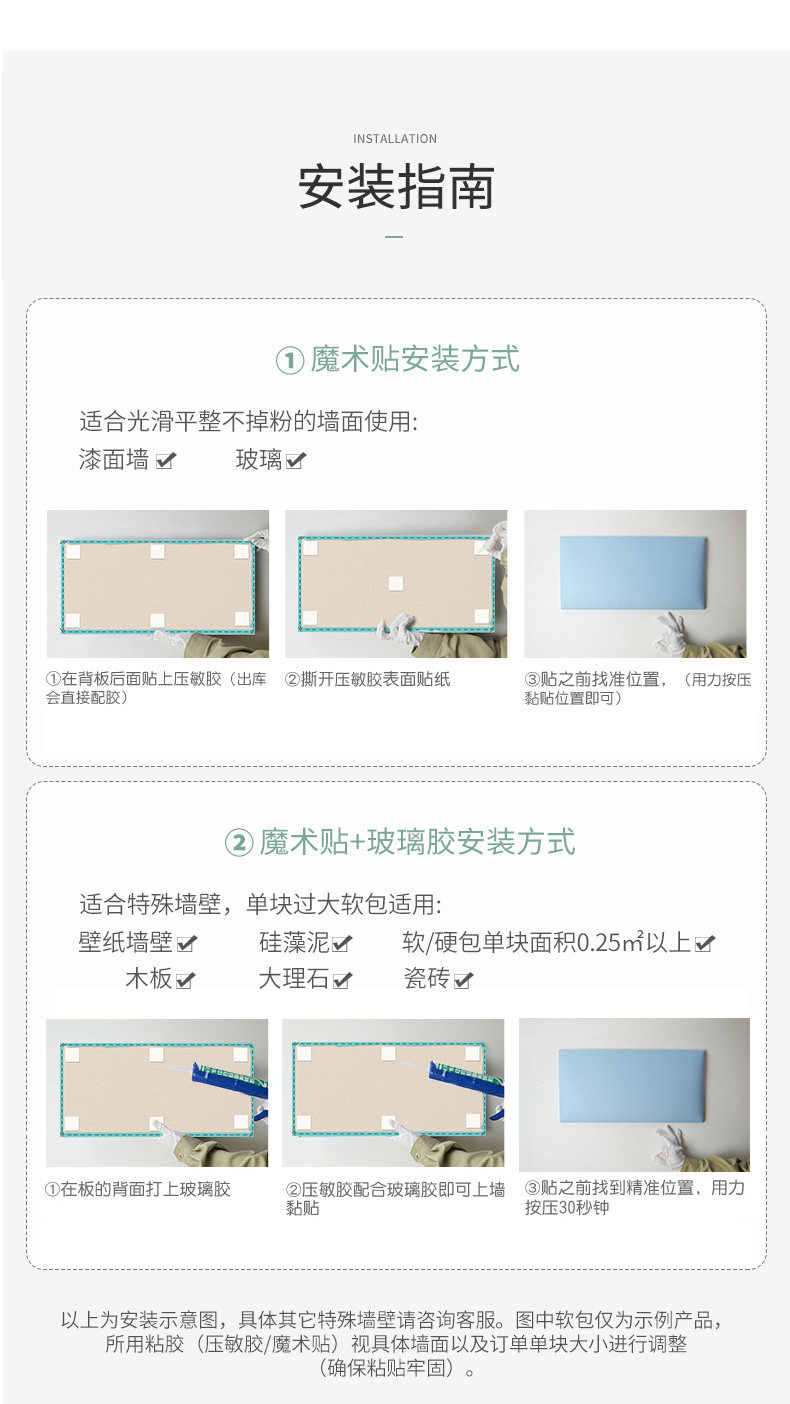 INSTALLATION

安装指南

① 魔术贴安装方式

适合光滑平整不掉粉的墙面使用:
漆面墙 ✔ 玻璃 ✔

①在背板后面贴上压敏胶（出库会直接配胶）

②撕开压敏胶表面贴纸

③贴之前找准位置，（用力按压黏贴位置即可）

② 魔术贴+玻璃胶安装方式

适合特殊墙壁，单块过大软包适用:
壁纸墙壁 ✔ 硅藻泥 ✔ 软/硬包单块面积0.25㎡以上 ✔
木板 ✔ 大理石 ✔ 瓷砖 ✔

①在板的背面打上玻璃胶

②压敏胶配合玻璃胶即可上墙黏贴

③贴之前找到精准位置，用力按压30秒钟

以上为安装示意图，具体其它特殊墙壁请咨询客服。图中软包仅为示例产品，所用粘胶（压敏胶/魔术贴）视具体墙面以及订单单块大小进行调整（确保粘贴牢固）。