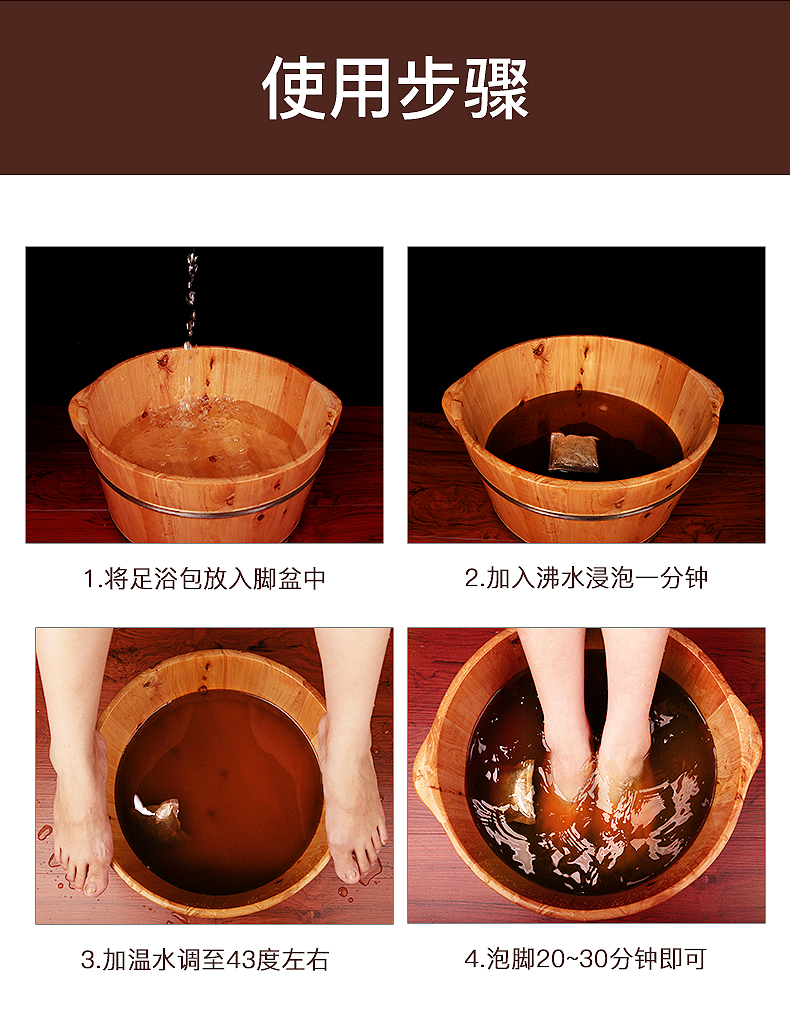 使用步骤

1.将足浴包放入脚盆中

2.加入沸水浸泡一分钟

3.加温水调至43度左右

4.泡脚20~30分钟即可