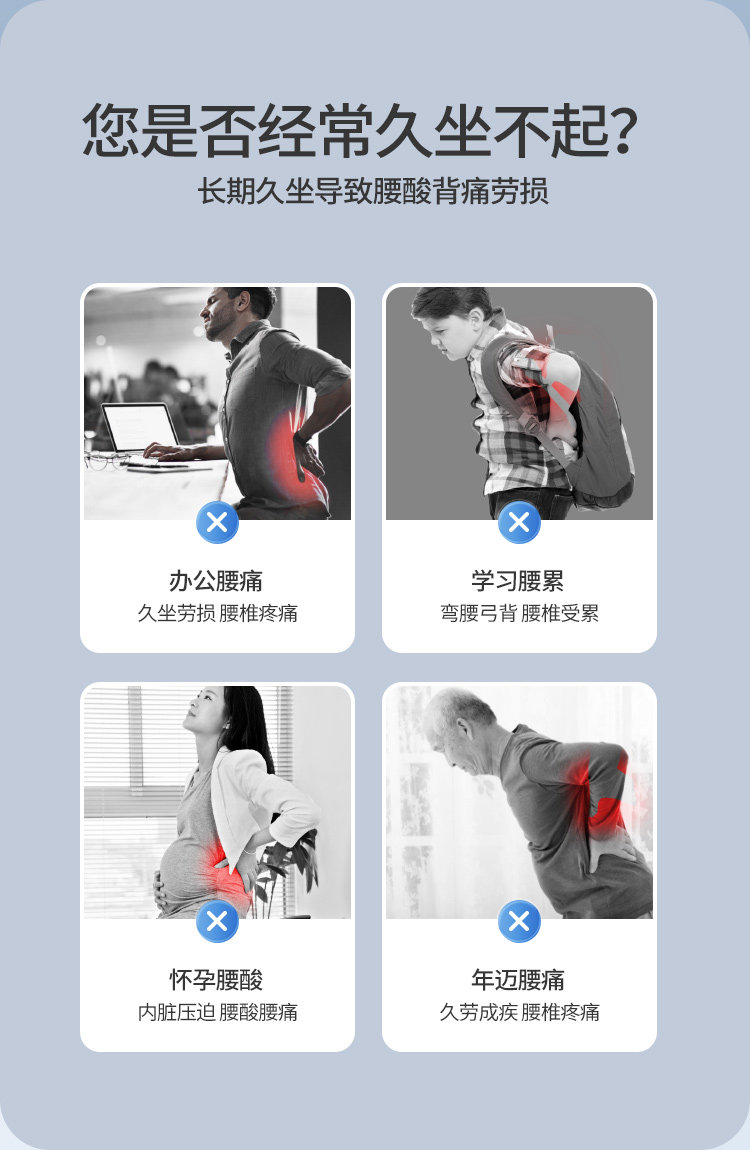 您是否经常久坐不起?
长期久坐导致腰酸背痛劳损

办公腰痛
久坐劳损 腰椎疼痛

学习腰累
弯腰弓背 腰椎受累

怀孕腰酸
内脏压迫 腰酸腰痛

年迈腰痛
久劳成疾 腰椎疼痛