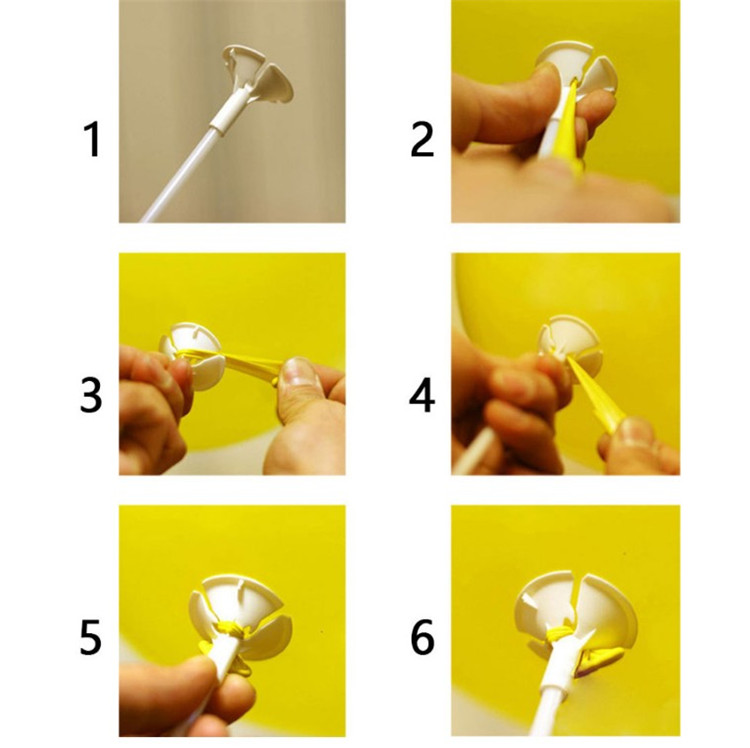 1

2

3

4

5

6