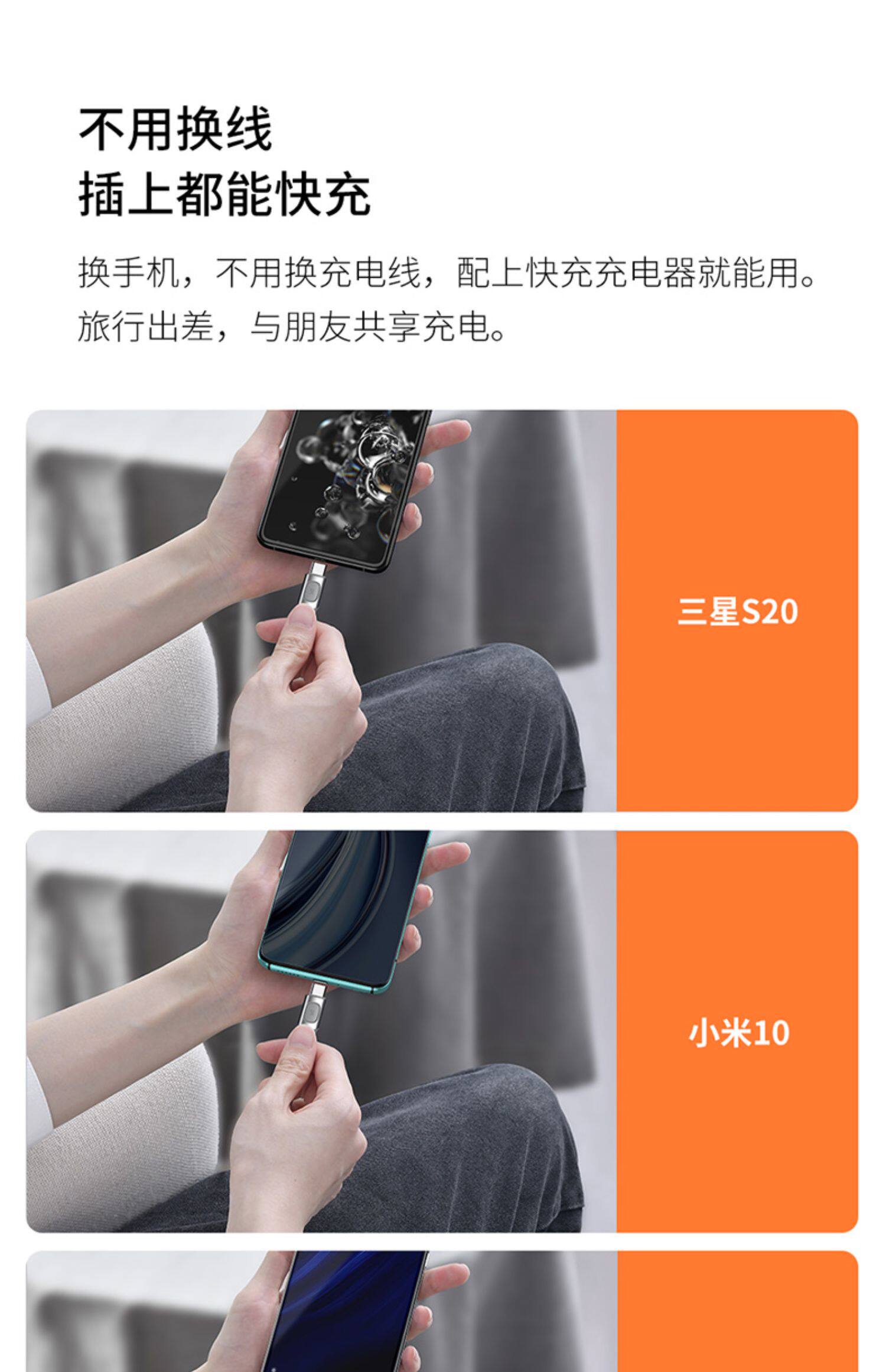 不用换线
插上都能快充

换手机，不用换充电线，配上快充充电器就能用。
旅行出差，与朋友共享充电。

三星S20

小米10