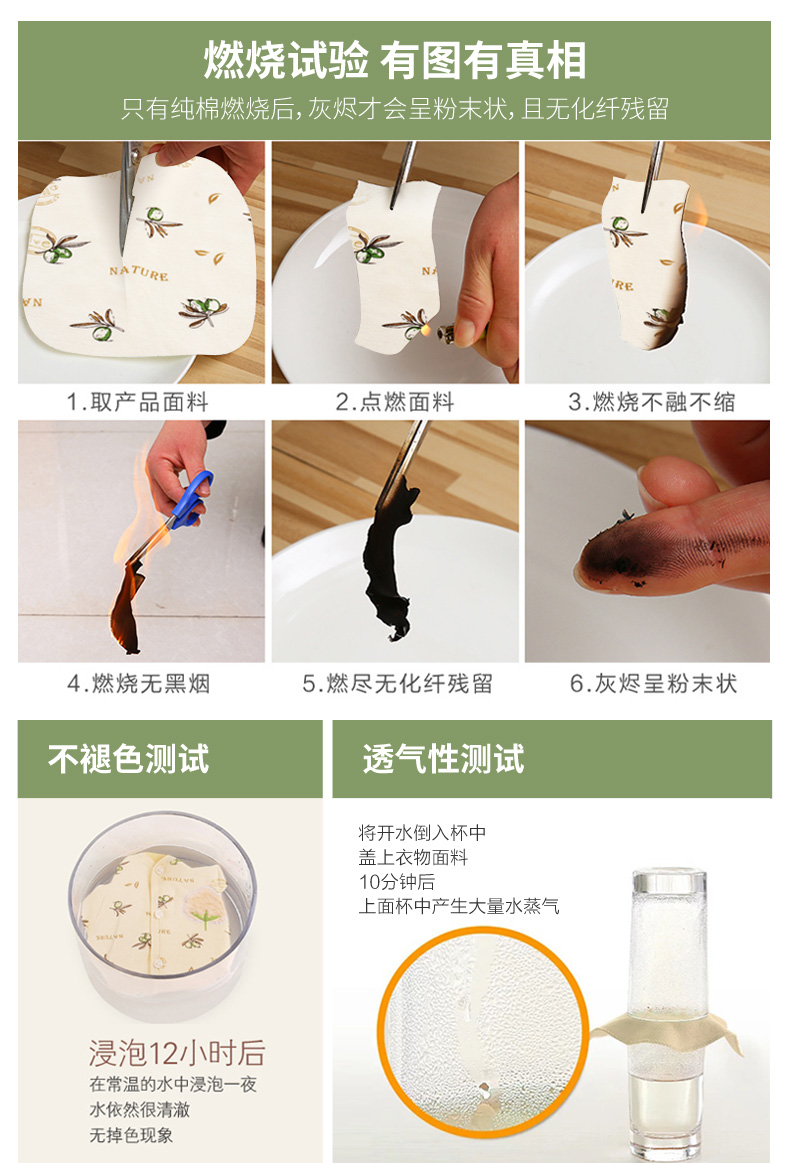 燃烧试验 有图有真相

只有纯棉燃烧后，灰烬才会呈粉末状，且无化纤残留

NATURE

1.取产品面料

2.点燃面料

3.燃烧不融不缩

4.燃烧无黑烟

5.燃尽无化纤残留

6.灰烬呈粉末状

不褪色测试

浸泡12小时后

在常温的水中浸泡一夜
水依然很清澈
无掉色现象

透气性测试

将开水倒入杯中
盖上衣物面料
10分钟后
上面杯中产生大量水蒸气