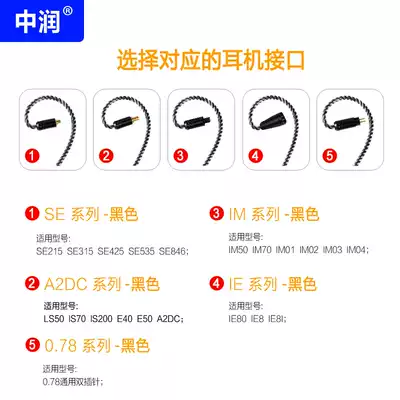 中润®

选择对应的耳机接口

1 2 3 4 5

1 SE 系列 -黑色

适用型号:
SE215 SE315 SE425 SE535 SE846;

2 A2DC 系列 -黑色

适用型号:
LS50 IS70 IS200 E40 E50 A2DC;

5 0.78 系列 -黑色

适用型号:
0.78通用双插针;

3 IM 系列 -黑色

适用型号:
IM50 IM70 IM01 IM02 IM03 IM04;

4 IE 系列 -黑色

适用型号:
IE80 IE8 IE8I;