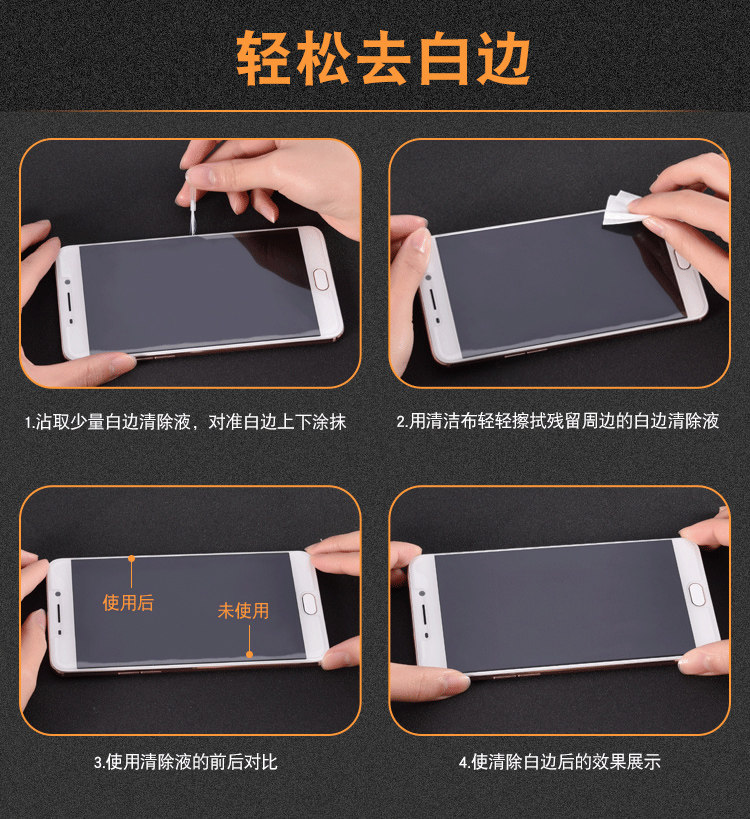 轻松去白边

1.沾取少量白边清除液，对准白边上下涂抹

2.用清洁布轻轻擦拭残留周边的白边清除液

使用后

未使用

3.使用清除液的前后对比

4.使清除白边后的效果展示