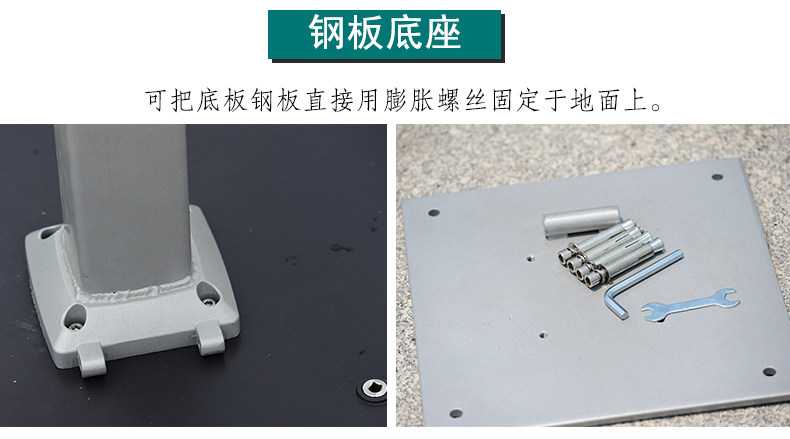 钢板底座

可把底板钢板直接用膨胀螺丝固定于地面上。