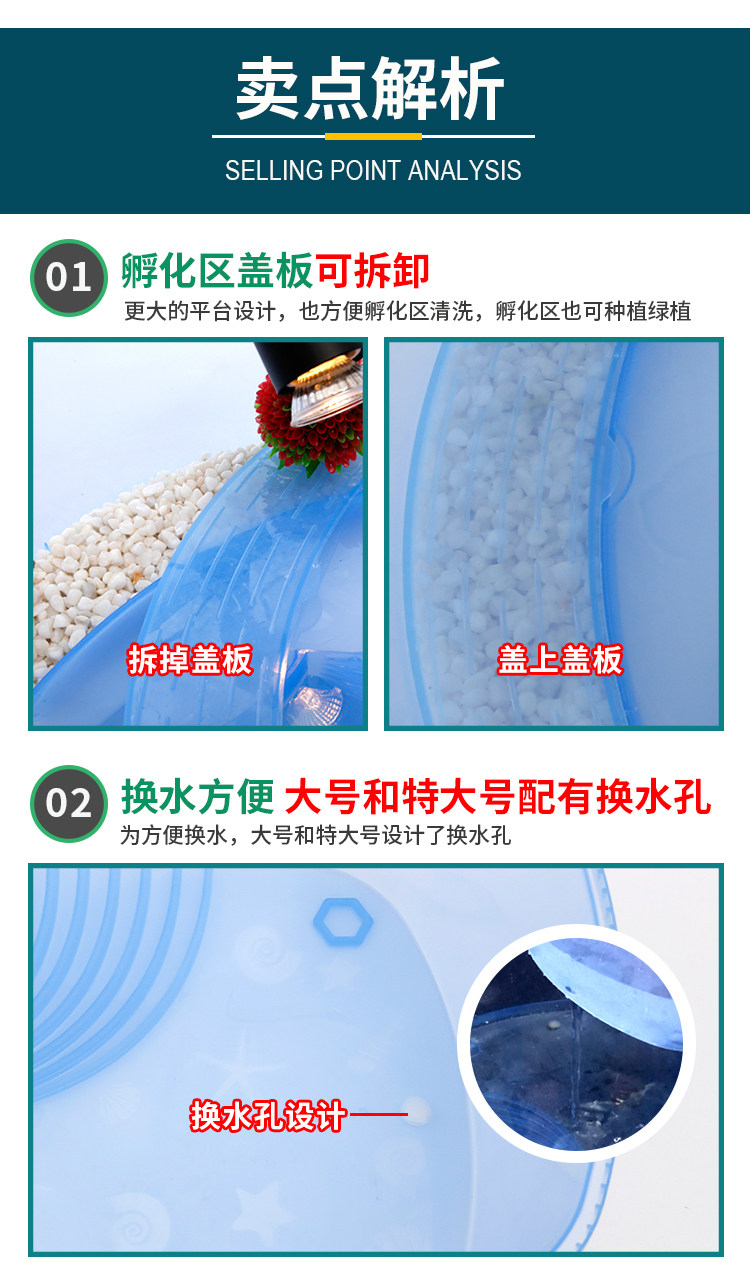 卖点解析

SELLING POINT ANALYSIS

01 孵化区盖板可拆卸

更大的平台设计，也方便孵化区清洗，孵化区也可种植绿植

拆掉盖板

盖上盖板

02 换水方便 大号和特大号配有换水孔

为方便换水，大号和特大号设计了换水孔

换水孔设计