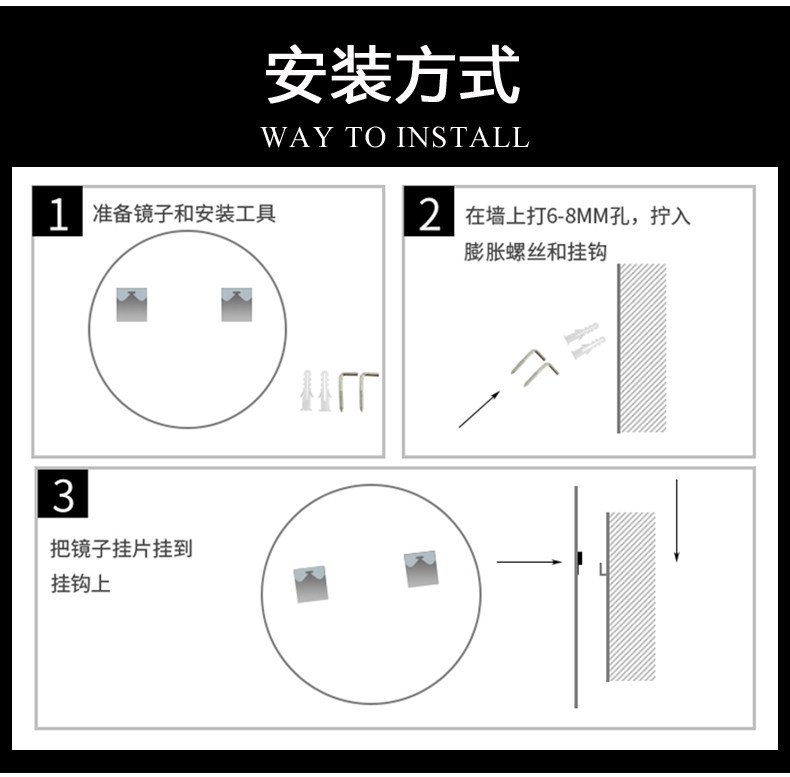 安装方式
WAY TO INSTALL

1 准备镜子和安装工具

2 在墙上打6-8MM孔，拧入膨胀螺丝和挂钩

3 把镜子挂片挂到挂钩上