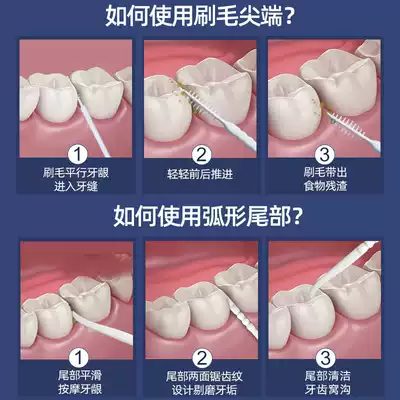 如何使用刷毛尖端?

1
刷毛平行牙龈
进入牙缝

2
轻轻前后推进

3
刷毛带出
食物残渣

如何使用弧形尾部?

1
尾部平滑
按摩牙龈

2
尾部两面锯齿纹
设计剔磨牙垢

3
尾部清洁
牙齿窝沟