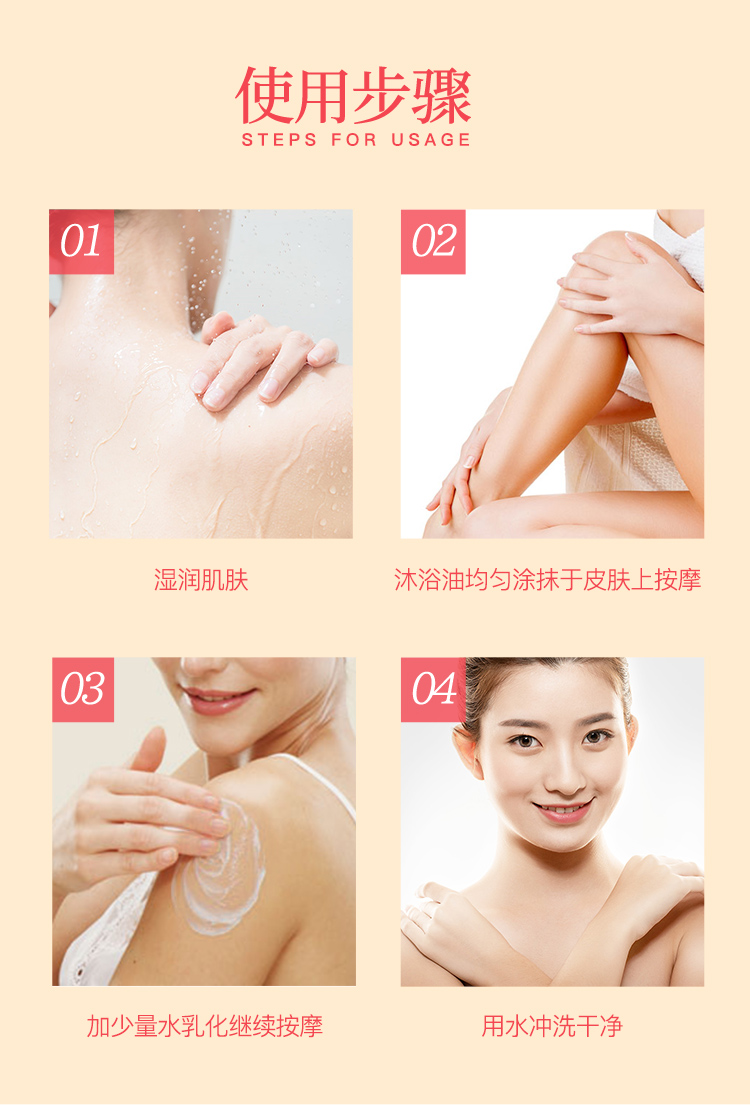 使用步骤
STEPS FOR USAGE

01

湿润肌肤

02

沐浴油均匀涂抹于皮肤上按摩

03

加少量水乳化继续按摩

04

用水冲洗干净