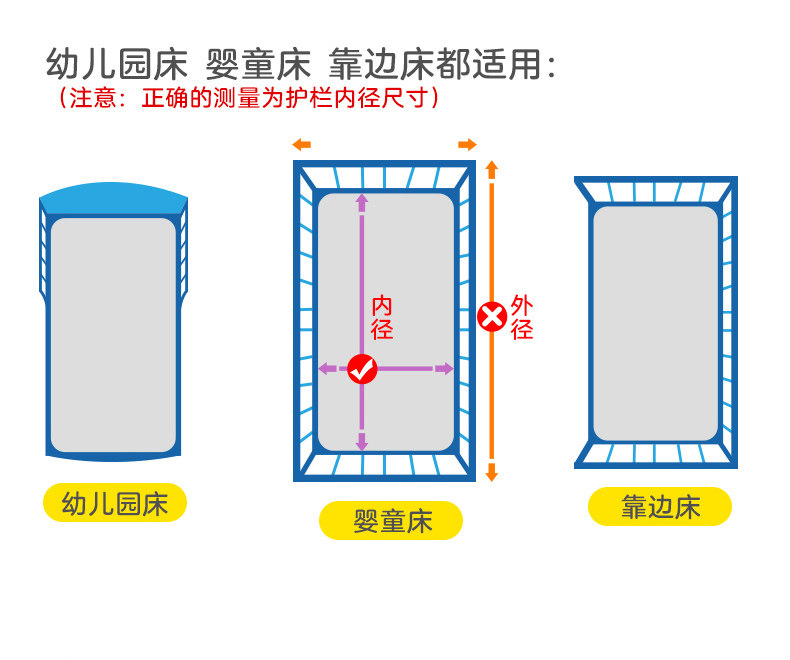 幼儿园床 婴童床 靠边床都适用：
（注意：正确的测量为护栏内径尺寸）

内径

外径

幼儿园床

婴童床

靠边床